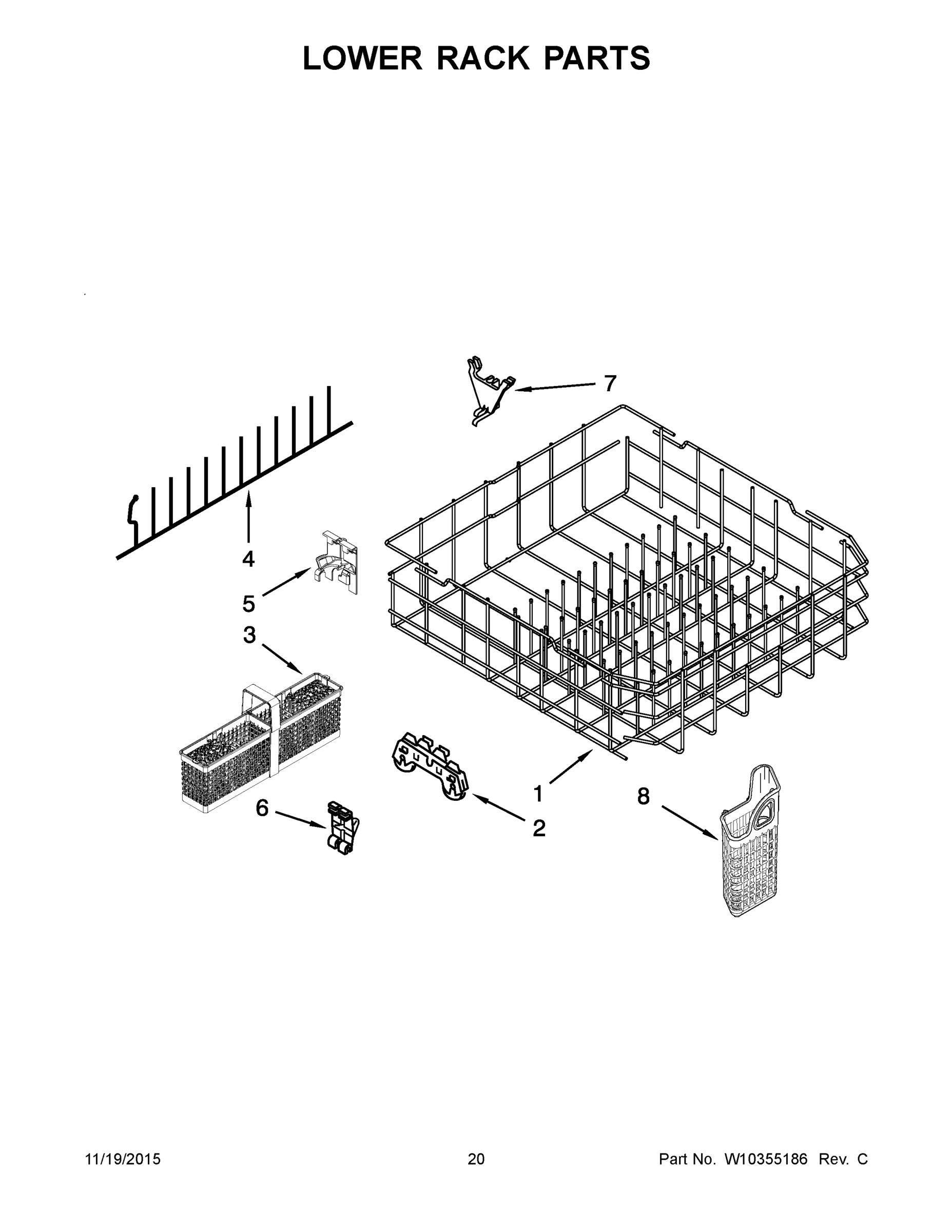 LOWER RACK PARTS

7

4

5

3

1

8

6

2

11/19/2015

20

Part No. W10355186 Rev. C