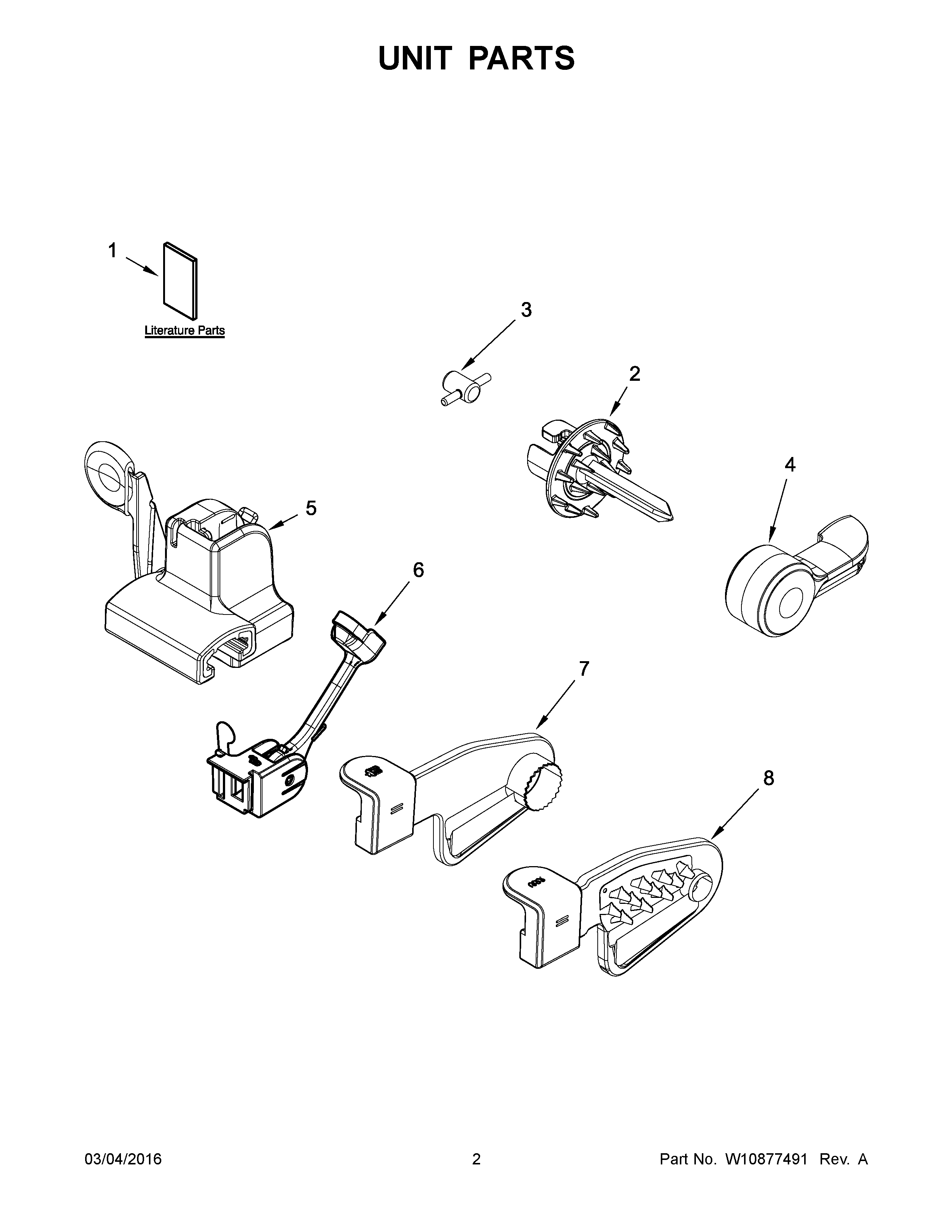 UNIT PARTS

1

Literature Parts

3

2

4

5

6

7

8

03/04/2016

2

Part No. W10877491 Rev. A