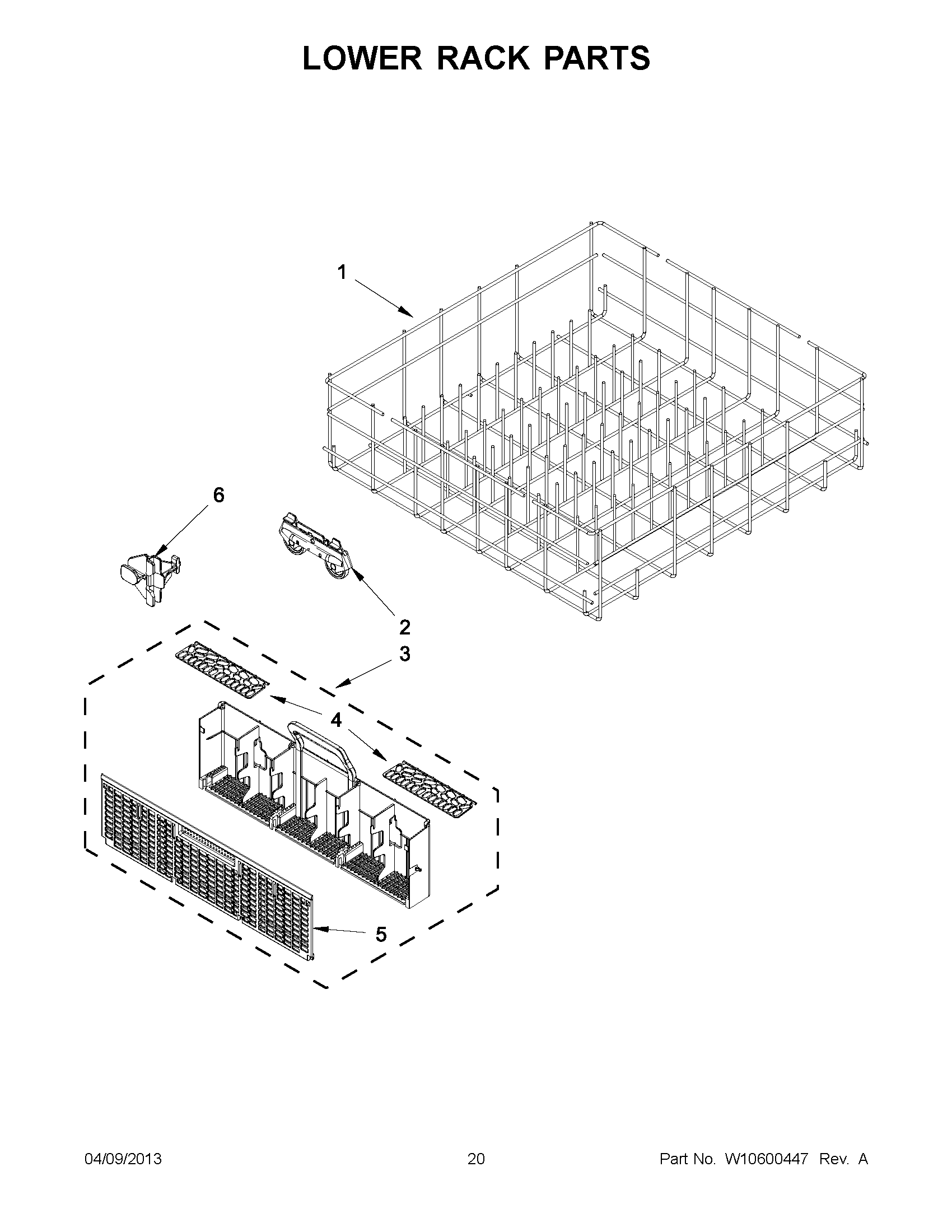 LOWER RACK PARTS

1

6

2

3

4

5

04/09/2013

20

Part No. W10600447 Rev. A