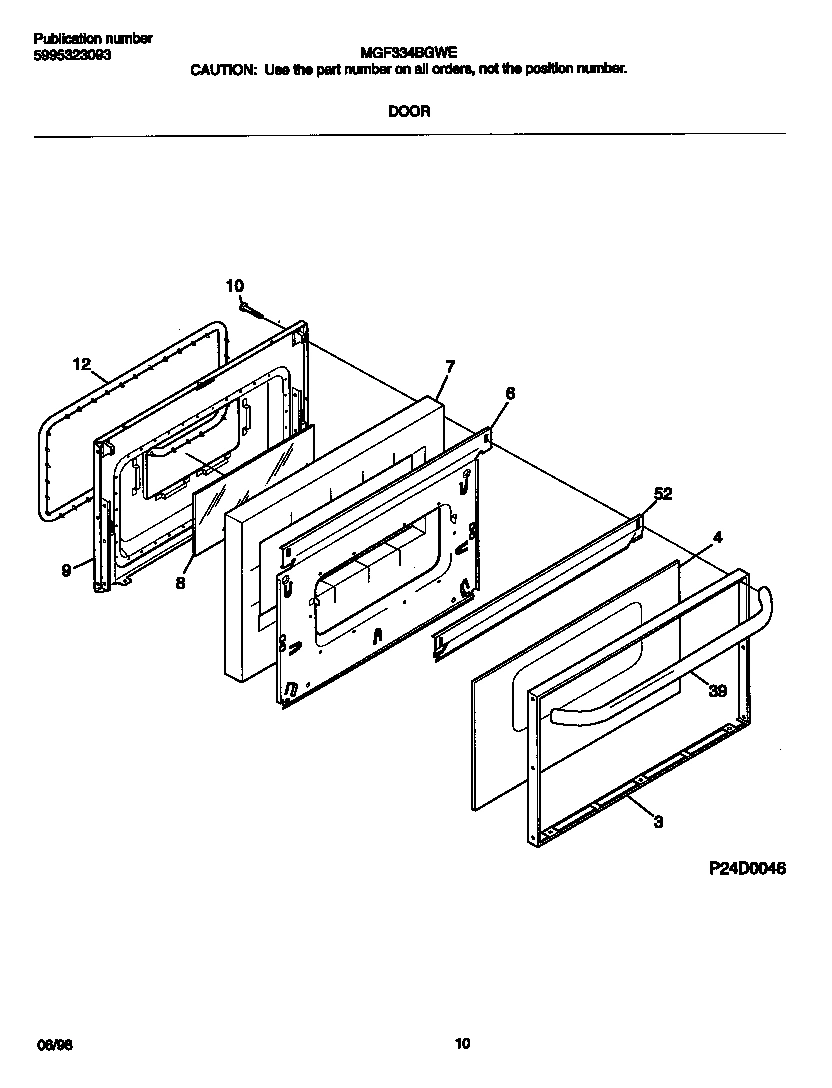 Publication number
5995323093

MGF334BGWE
CAUTION: Use the part number on all orders, not the position number.

DOOR

10
12
7
6
52
4
9
8
39
3

P24D0046

06/98

10