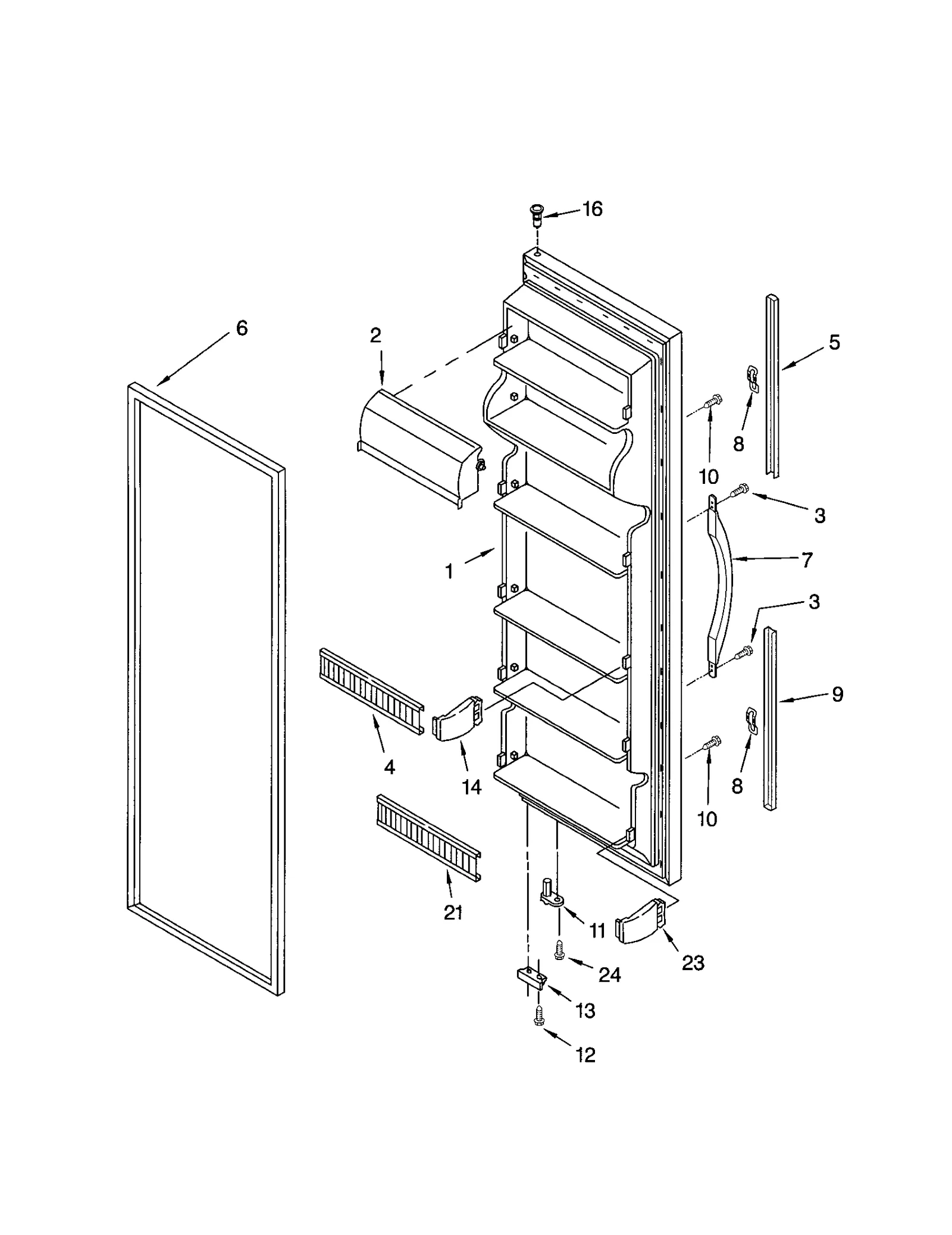 16
6
2
5
8
10
3
1
7
3
9
4
14
8
10
21
11
23
24
13
12