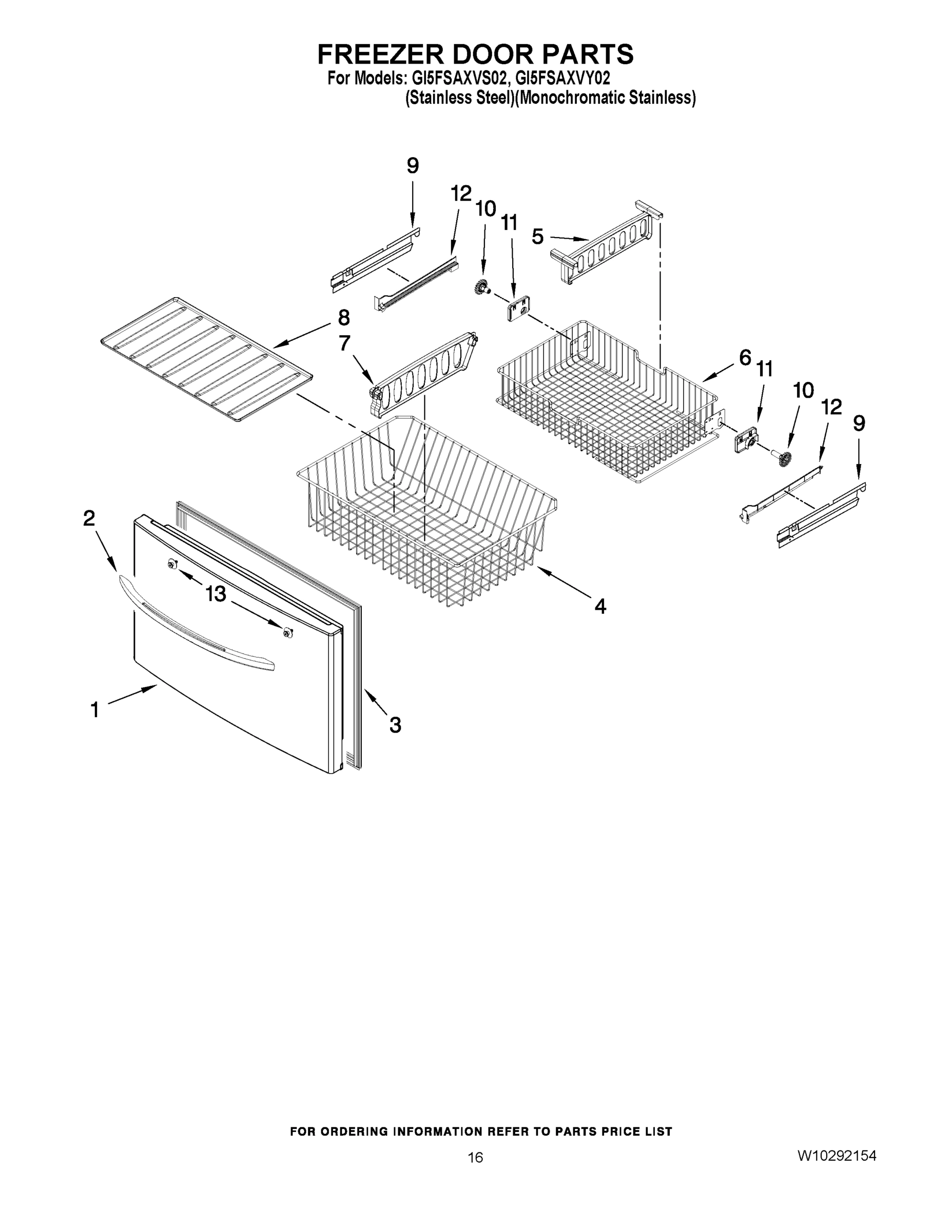 FREEZER DOOR PARTS
For Models: GI5FSAXVS02, GI5FSAXVY02
(Stainless Steel)(Monochromatic Stainless)

9
12
10
11
5
8
7
6
11
10
12
9
2
13
4
1
3

FOR ORDERING INFORMATION REFER TO PARTS PRICE LIST
16
W10292154