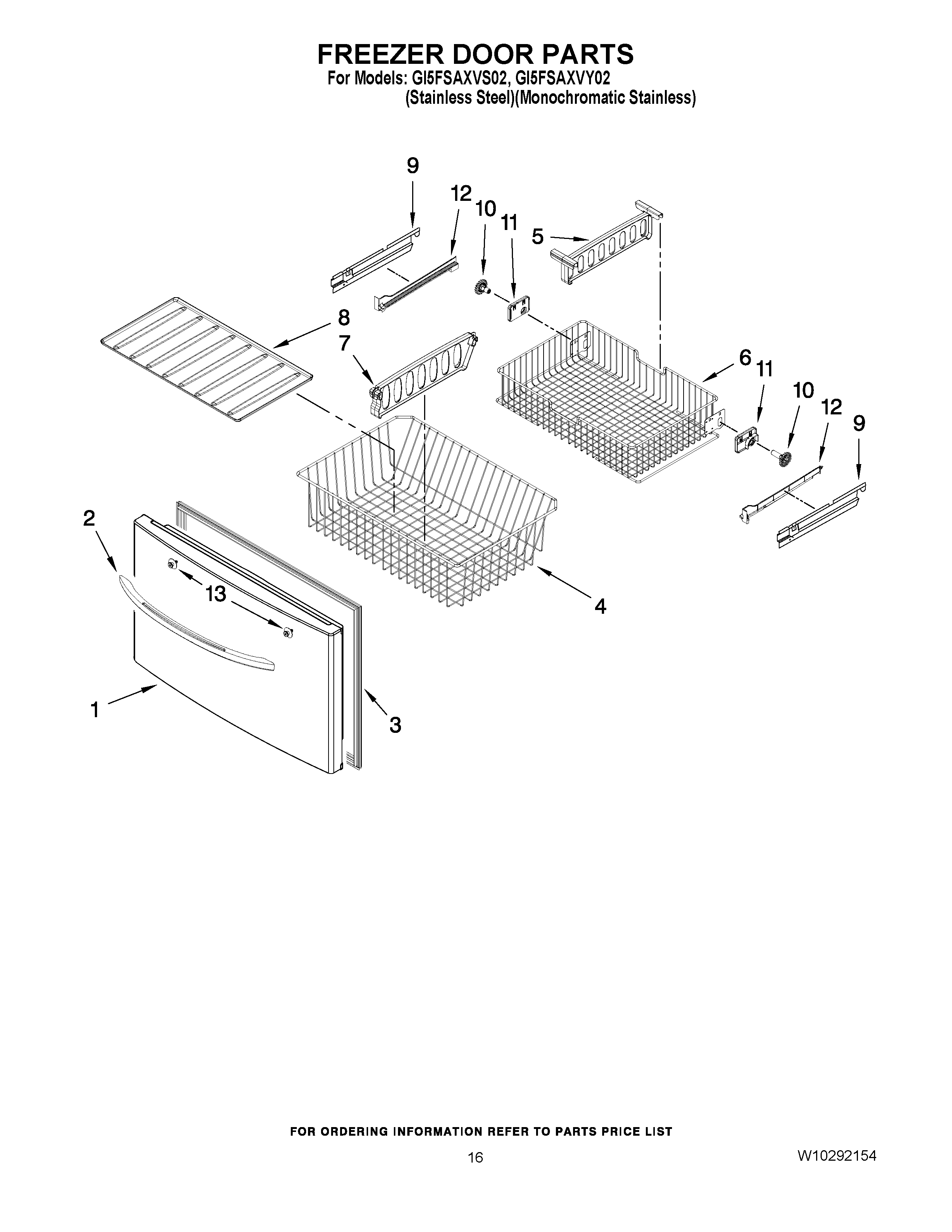 FREEZER DOOR PARTS
For Models: GI5FSAXVS02, GI5FSAXVY02
(Stainless Steel)(Monochromatic Stainless)

9
12
10
11
5
8
7
6
11
10
12
9
2
13
4
1
3

FOR ORDERING INFORMATION REFER TO PARTS PRICE LIST
16
W10292154