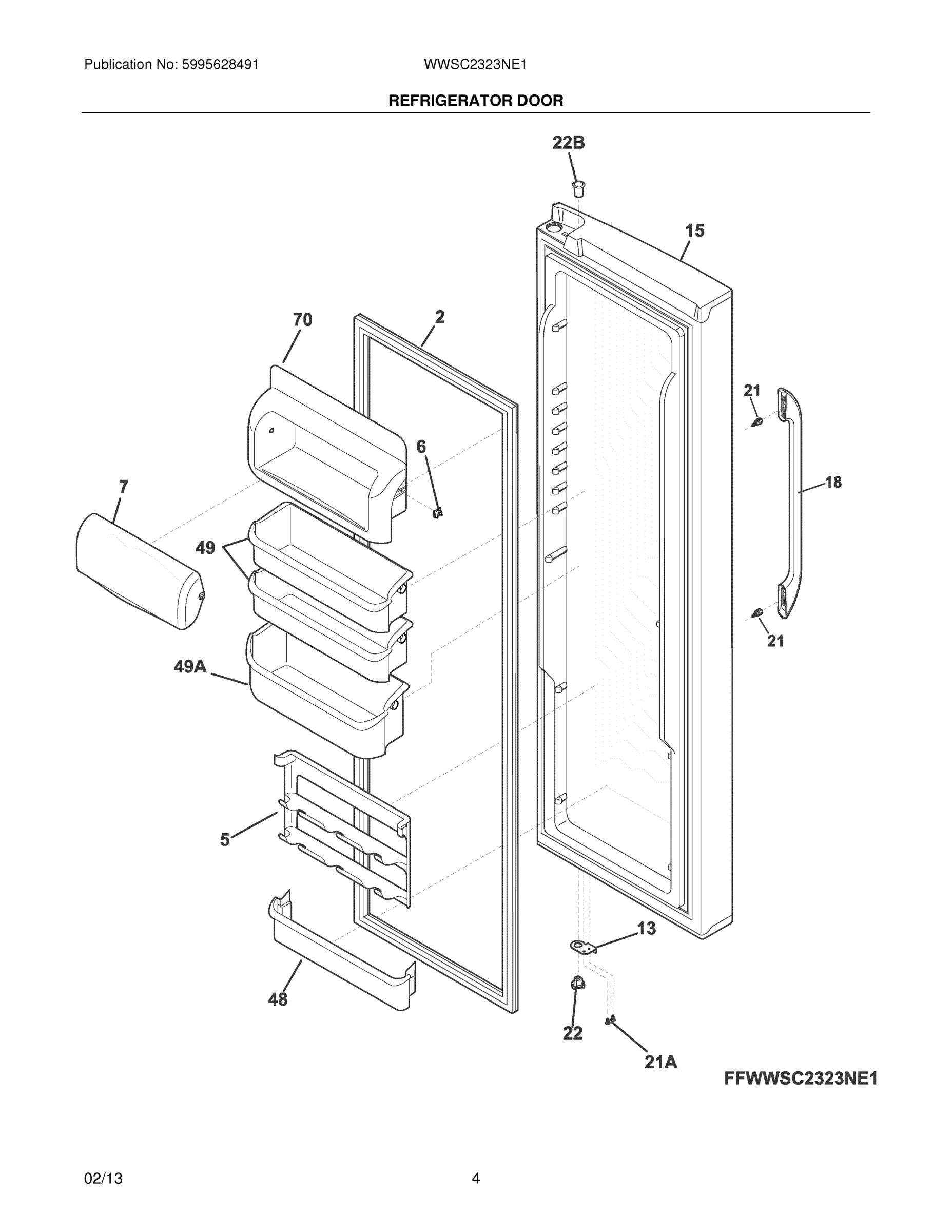 Publication No: 5995628491

WWSC2323NE1

REFRIGERATOR DOOR

22B

15

70

2

21

6

7

18

49

21

49A

5

13

48

22

21A

FFWWSC2323NE1

02/13

4