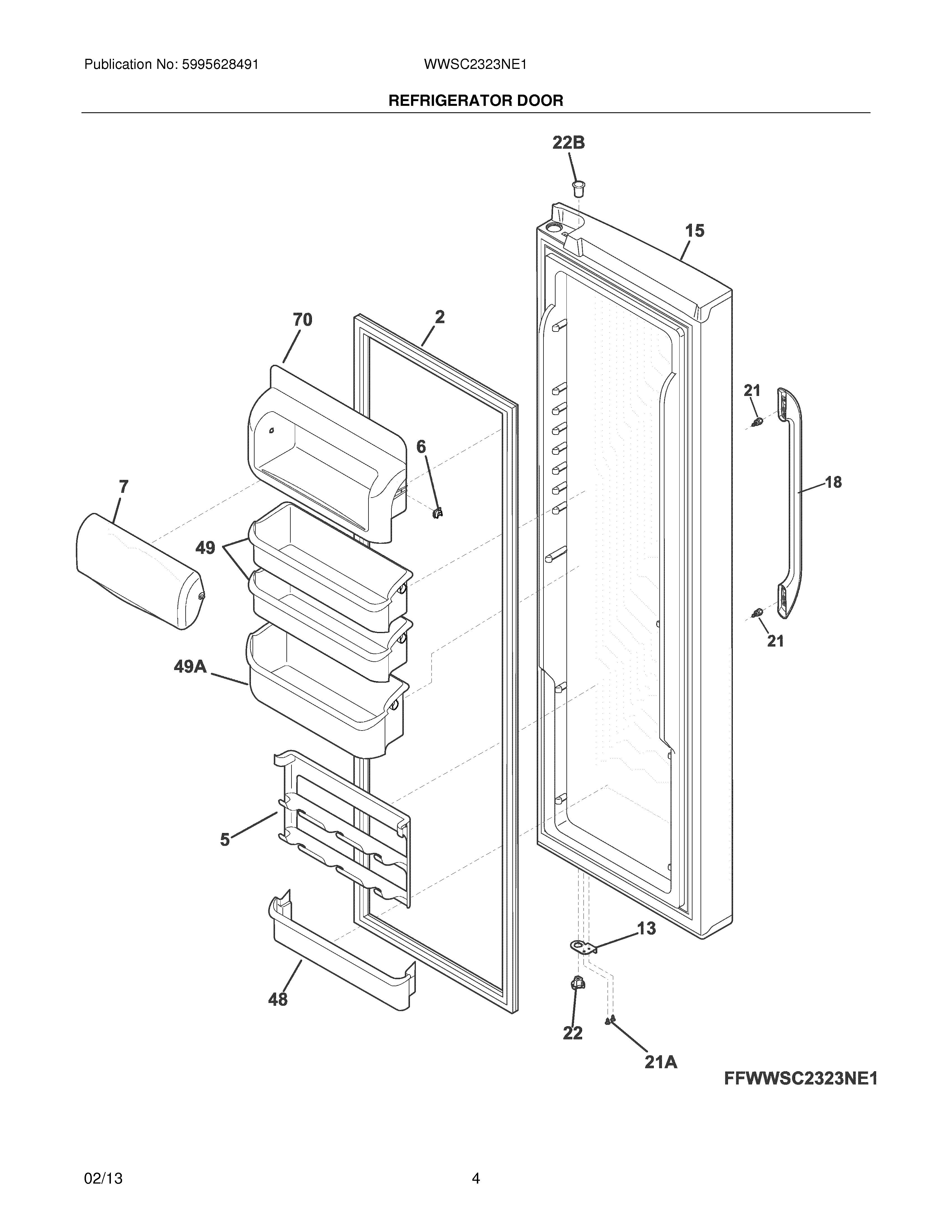 Publication No: 5995628491

WWSC2323NE1

REFRIGERATOR DOOR

22B

15

70

2

21

6

7

18

49

21

49A

5

13

48

22

21A

FFWWSC2323NE1

02/13

4