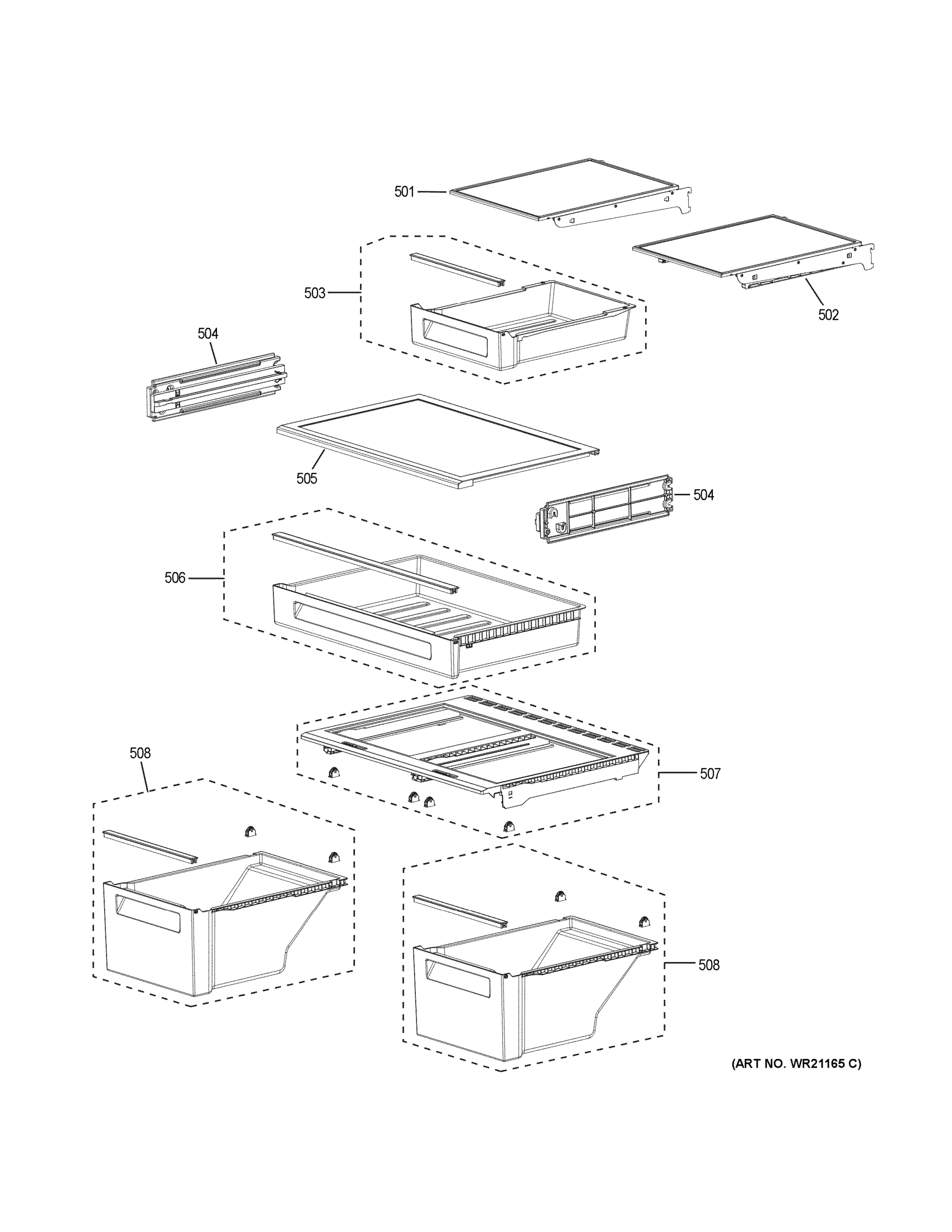 501

503

502

504

505

504

506

508

507

508

(ART NO. WR21165 C)