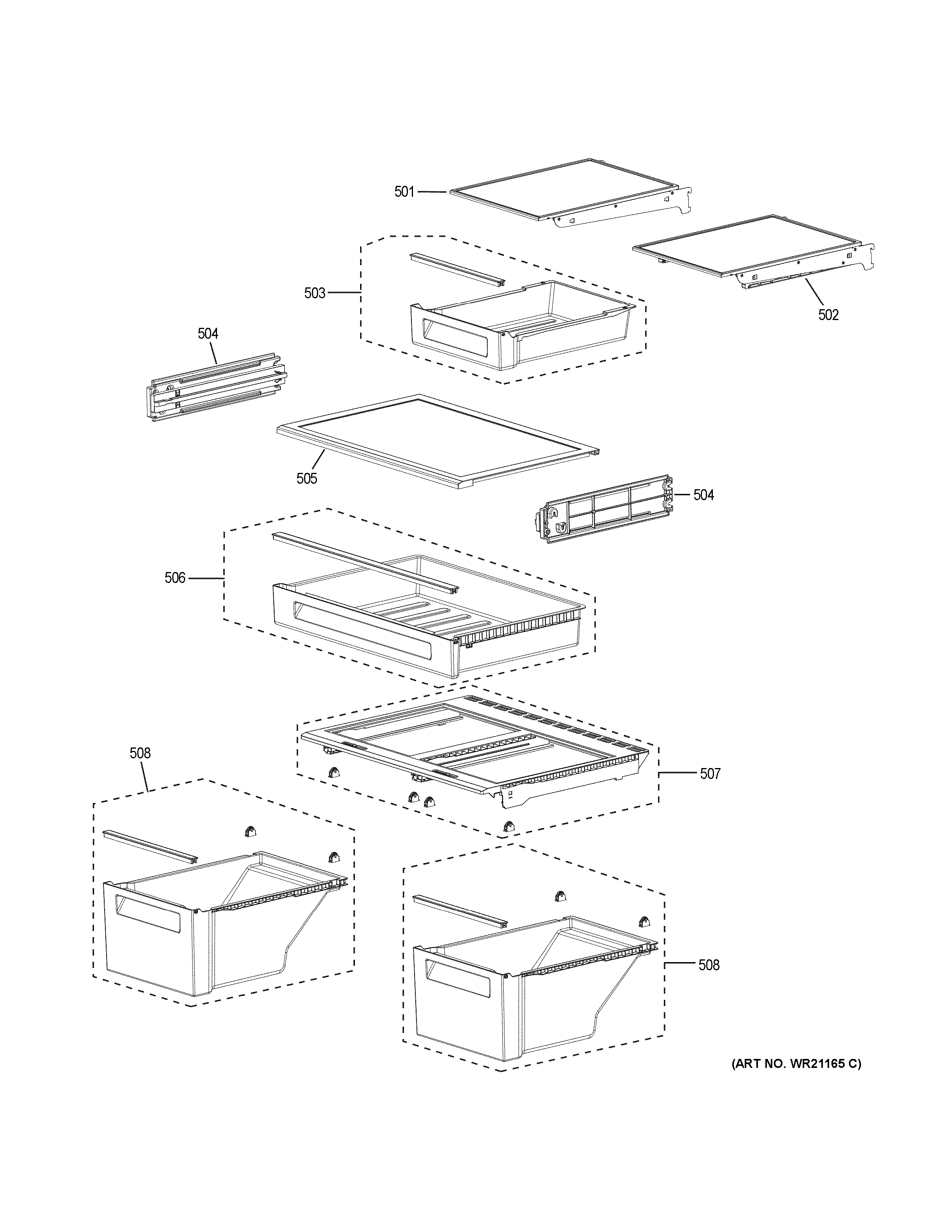 501
503
502
504
505
504
506
508
507
508
(ART NO. WR21165 C)