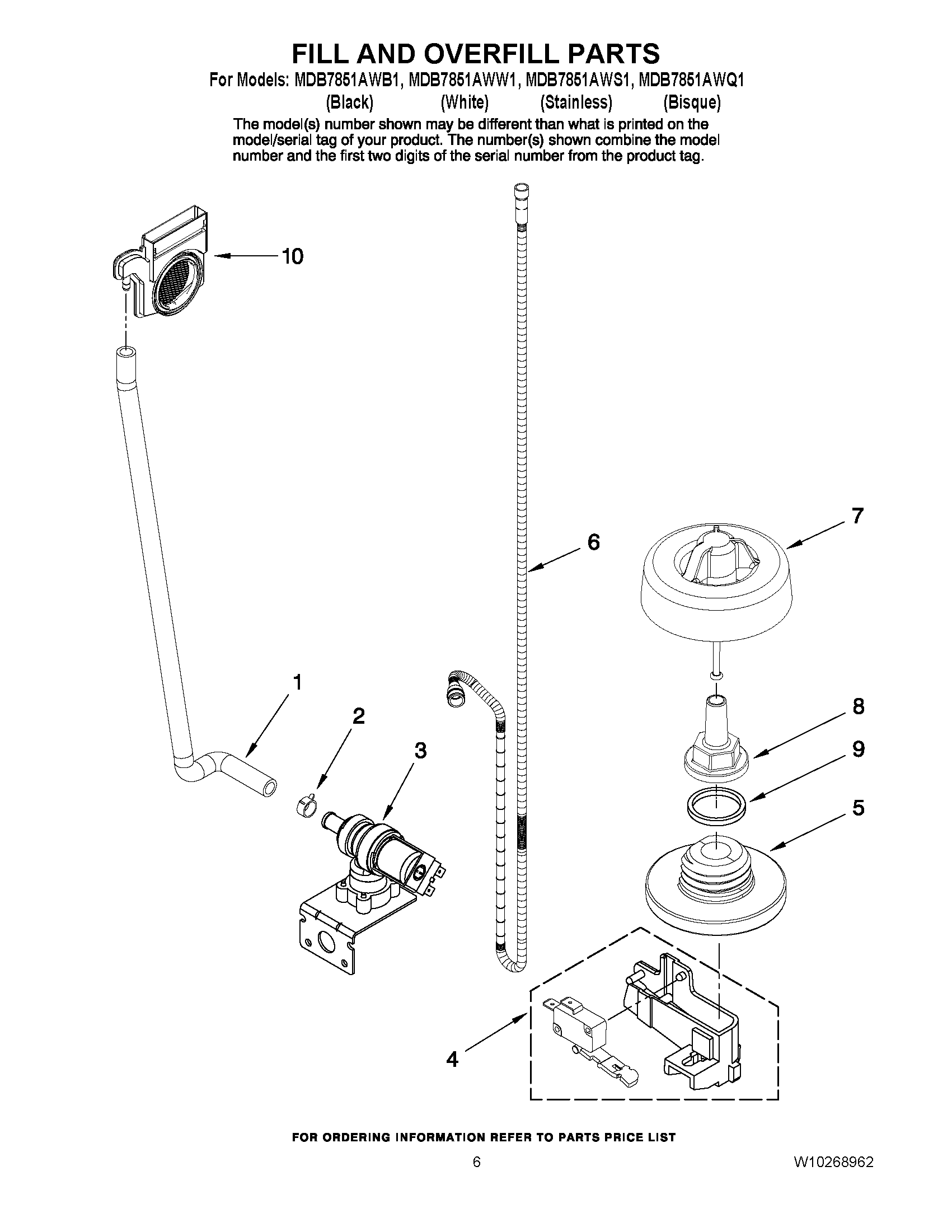 FILL AND OVERFILL PARTS

For Models: MDB7851AWB1, MDB7851AWW1, MDB7851AWS1, MDB7851AWQ1
(Black) (White) (Stainless) (Bisque)

The model(s) number shown may be different than what is printed on the model/serial tag of your product. The number(s) shown combine the model number and the first two digits of the serial number from the product tag.

10

6

7

1

2

3

8

9

5

4

FOR ORDERING INFORMATION REFER TO PARTS PRICE LIST

6

W10268962