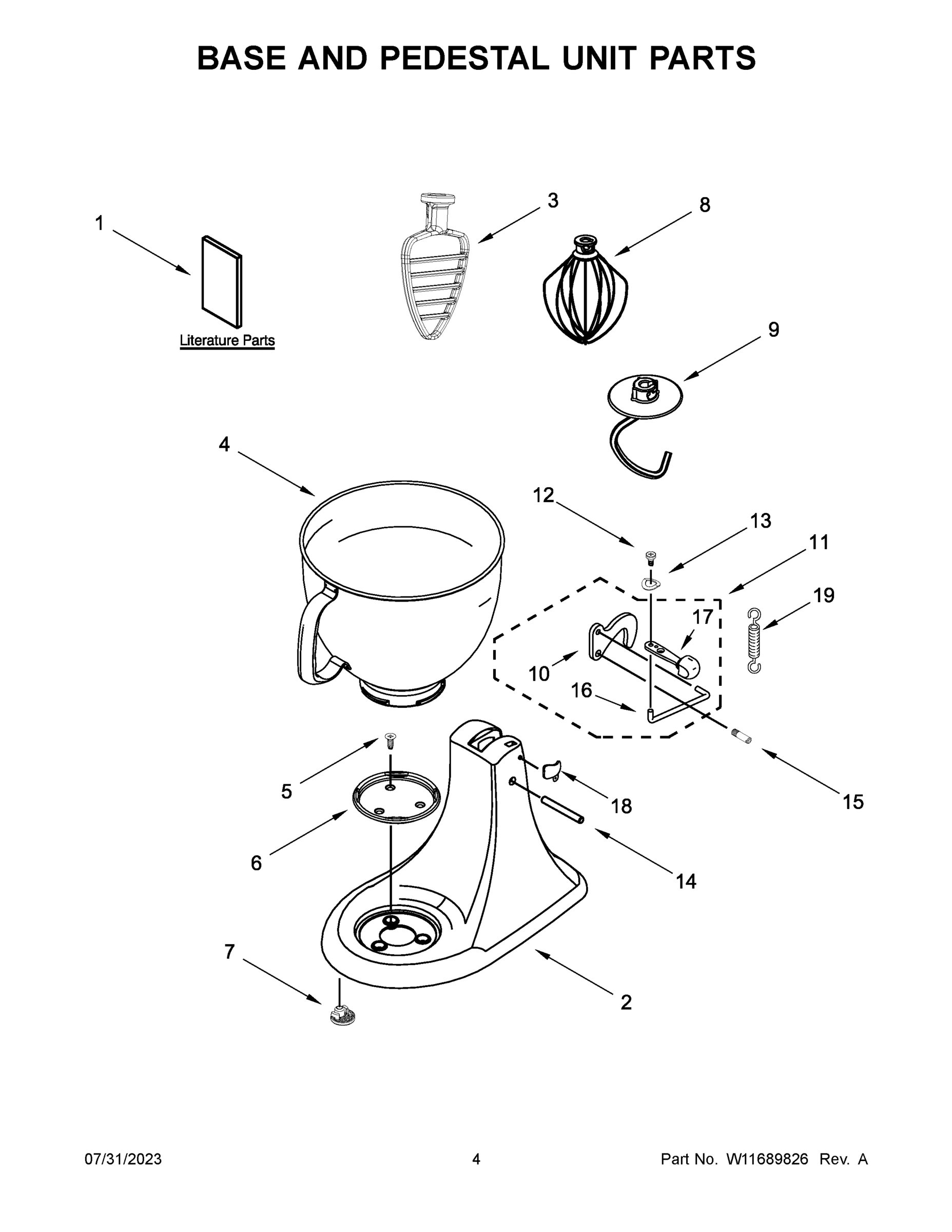 BASE AND PEDESTAL UNIT PARTS

1

Literature Parts

3

8

9

4

12

13

11

19

17

10

16

5

18

15

6

14

7

2

07/31/2023

4

Part No. W11689826 Rev. A