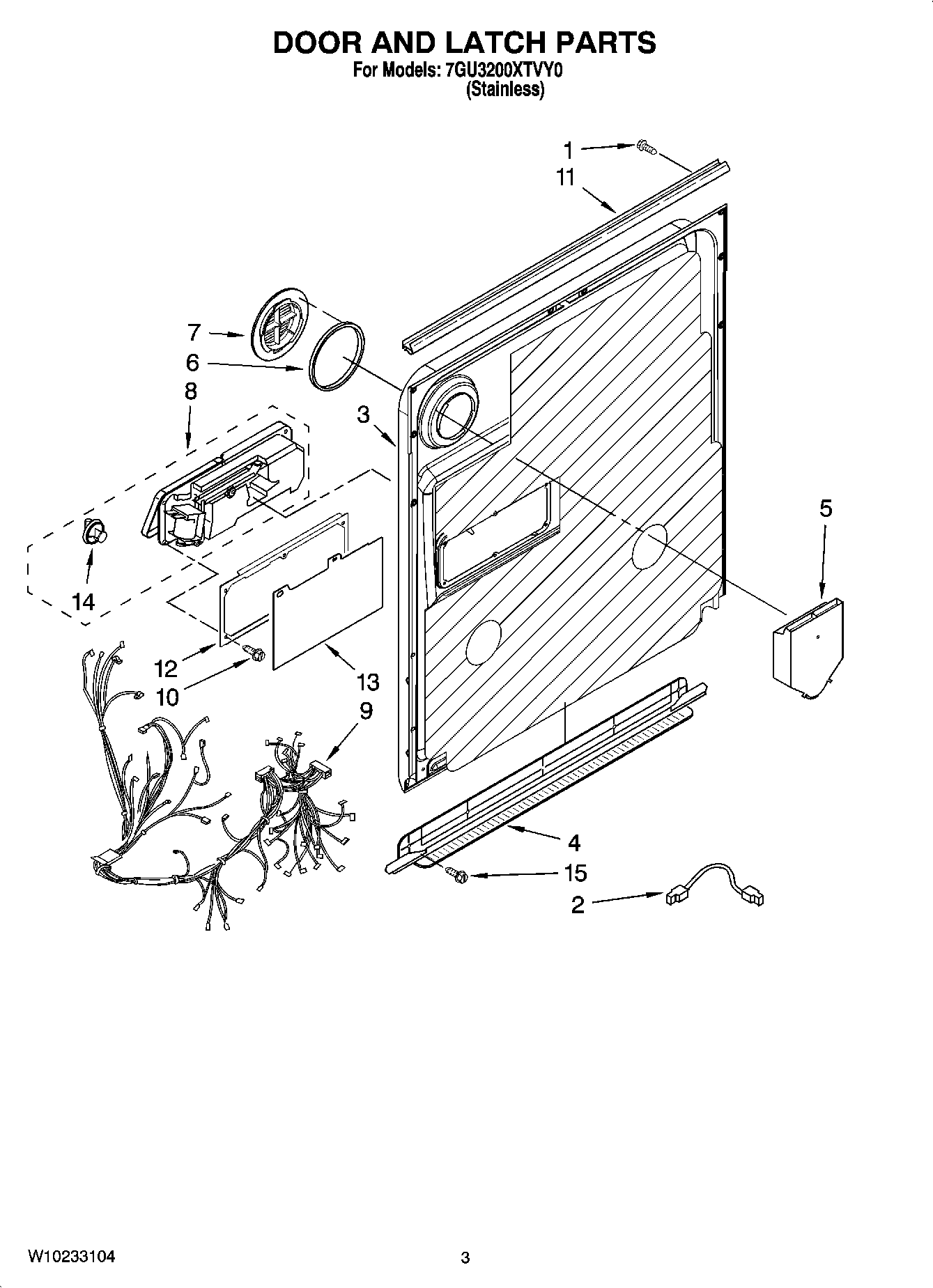 DOOR AND LATCH PARTS
For Models: 7GU3200XTVY0
(Stainless)

1
11
7
6
8
3
5
14
12
10
13
9
4
15
2

W10233104

3