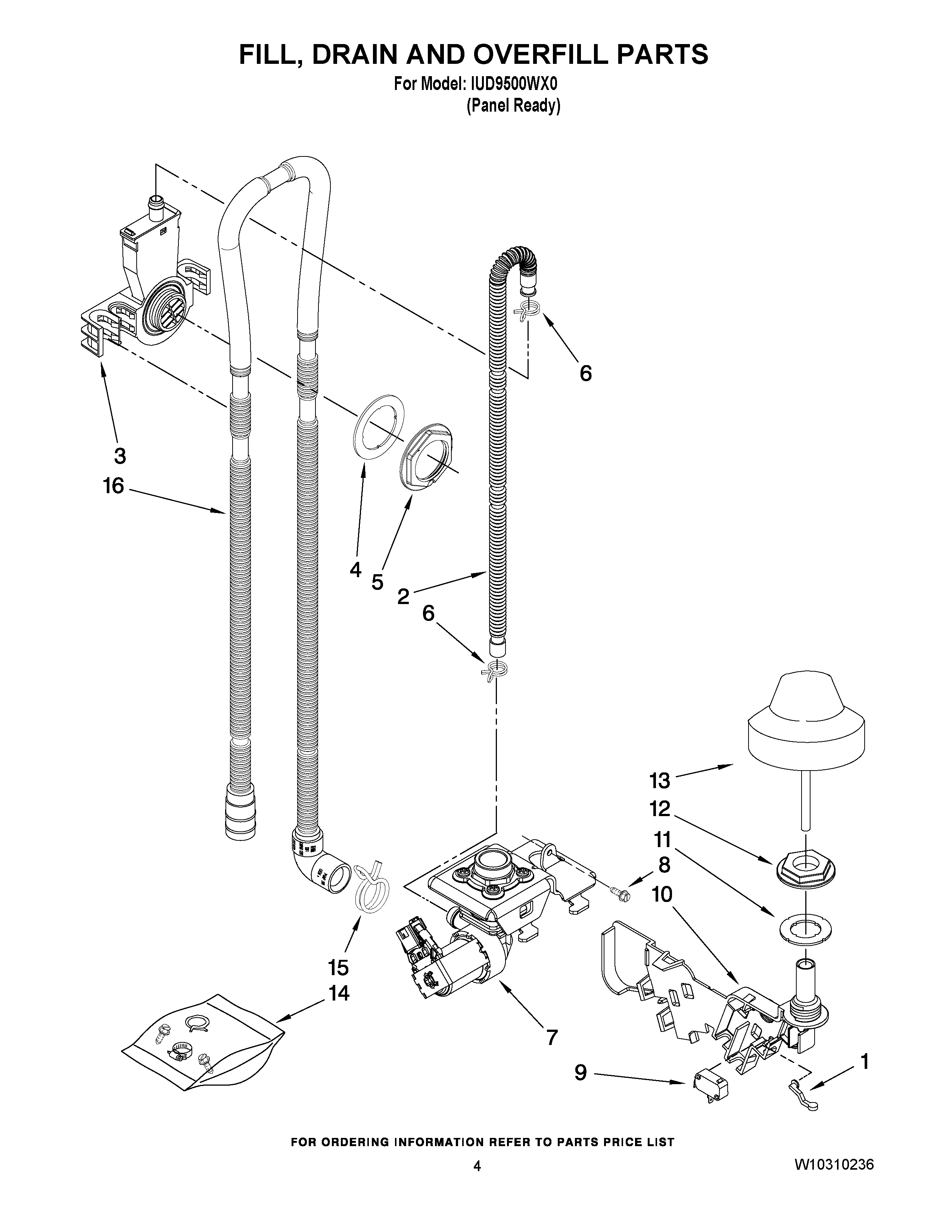 FILL, DRAIN AND OVERFILL PARTS
For Model: IUD9500WX0
(Panel Ready)

6

3
16

4
5
2
6

13
12
11
8
10

15
14

7

9
1

FOR ORDERING INFORMATION REFER TO PARTS PRICE LIST
4
W10310236