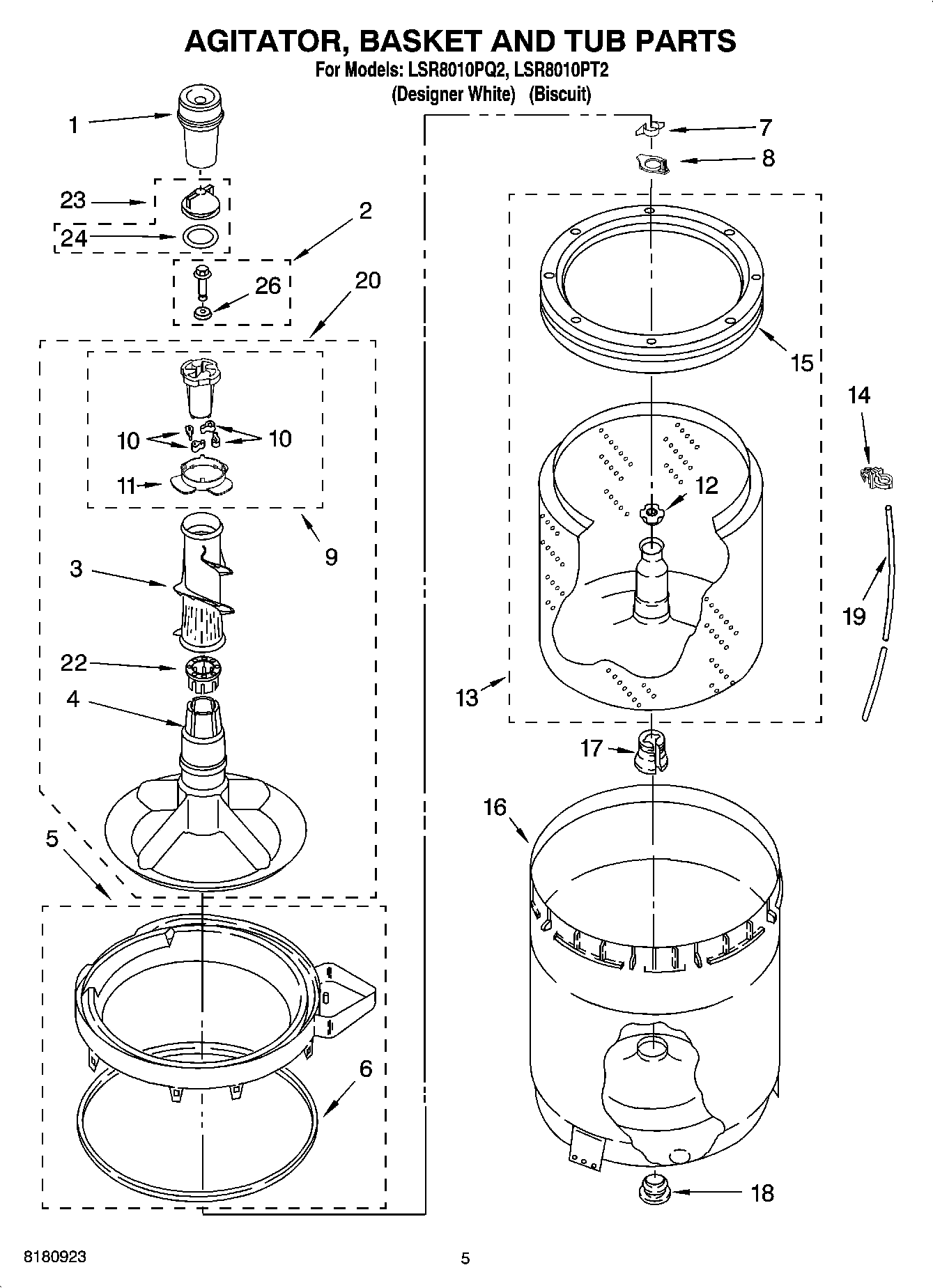 AGITATOR, BASKET AND TUB PARTS
For Models: LSR8010PQ2, LSR8010PT2
(Designer White) (Biscuit)

1
23
24
2
26
20
10
10
11
9
3
22
4
5
6
7
8
15
14
12
19
13
17
16
18

8180923

5