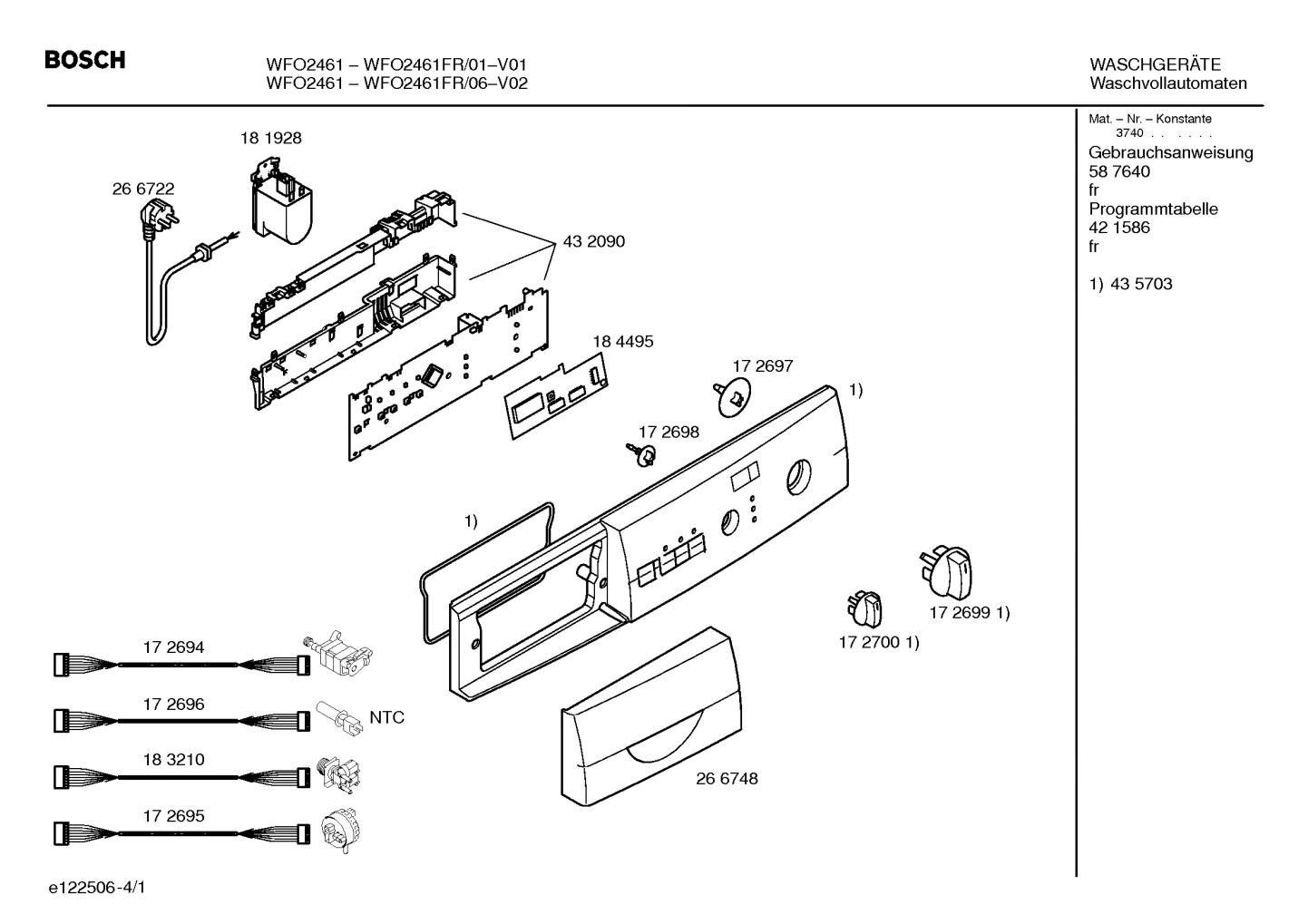 BOSCH

WFO2461 – WFO2461FR/01–V01
WFO2461 – WFO2461FR/06–V02

WASCHGERÄTE
Waschvollautomaten

Mat. – Nr. – Konstante
3740 . . . . . .
Gebrauchsanweisung
58 7640
fr
Programmtabelle
42 1586
fr

1) 43 5703

18 1928
26 6722
43 2090
18 4495
17 2697
1)
17 2698
1)
17 2699 1)
17 2700 1)
17 2694
17 2696
NTC
18 3210
17 2695
26 6748

e122506-4/1