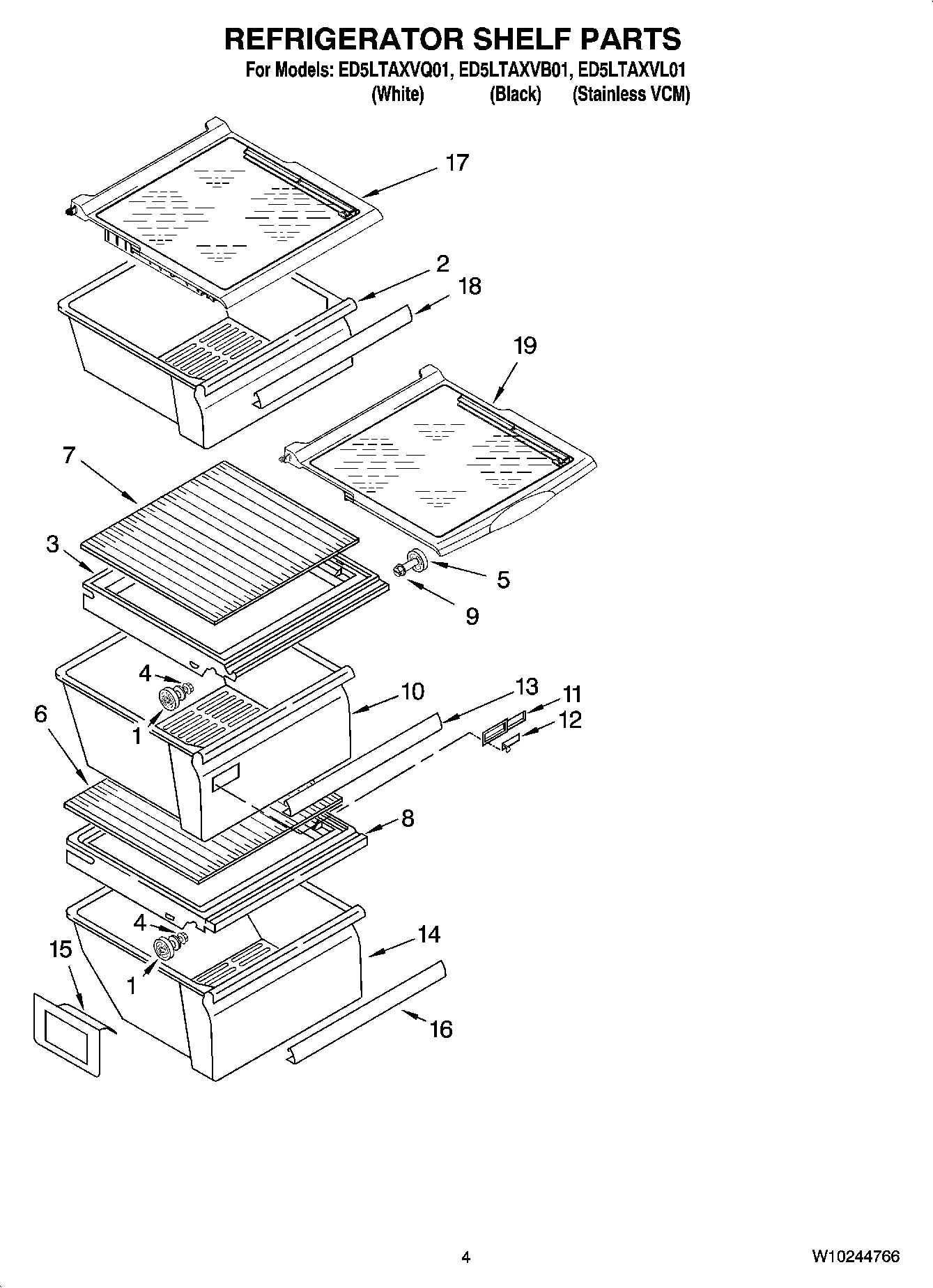 REFRIGERATOR SHELF PARTS

For Models: ED5LTAXVQ01, ED5LTAXVB01, ED5LTAXVL01
(White) (Black) (Stainless VCM)

17
2
18
19
7
3
5
9
4
10
13
11
12
1
6
8
4
14
15
1
16

4

W10244766