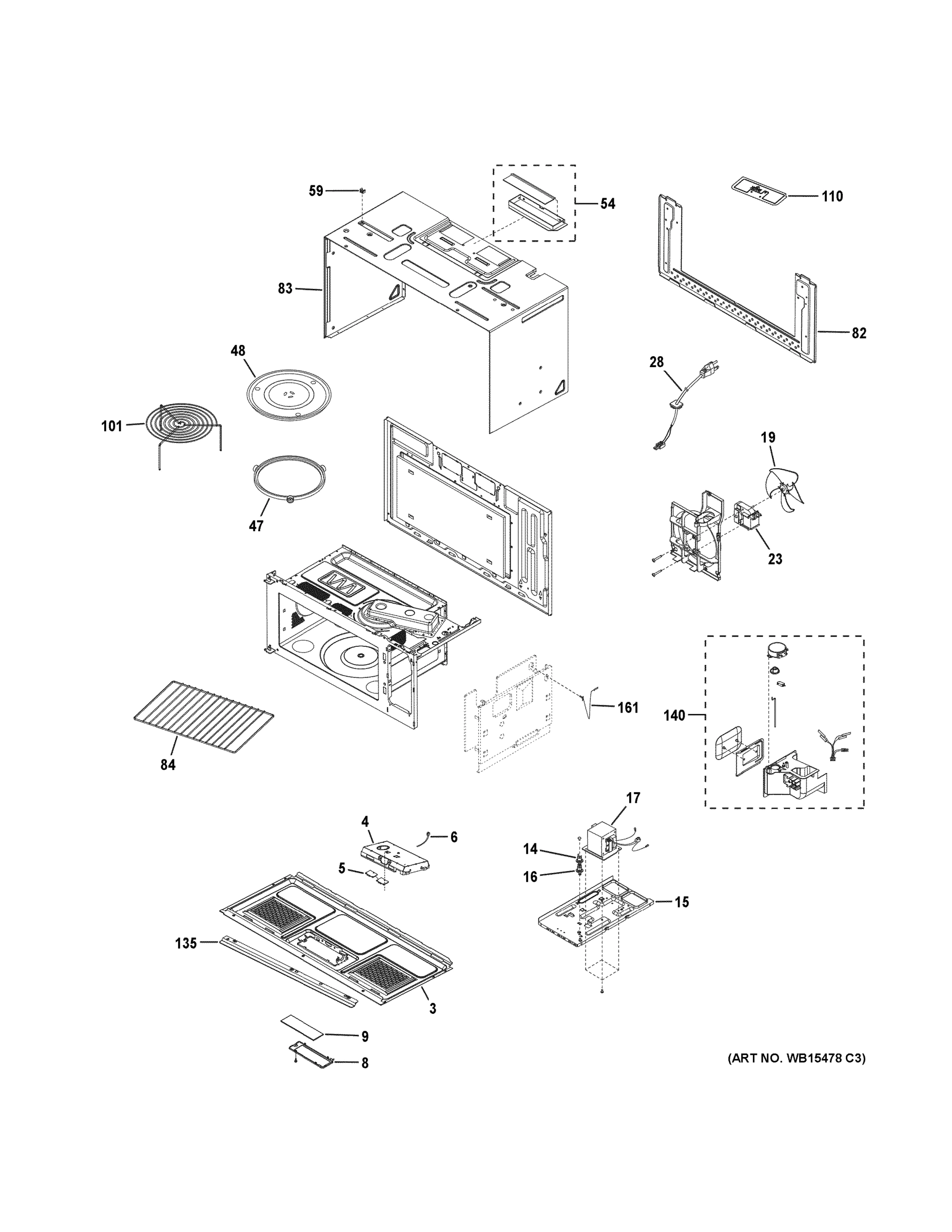 59
54
110
83
82
48
28
101
19
47
23
161
140
84
17
4
6
14
5
16
15
135
3
9
8
(ART NO. WB15478 C3)