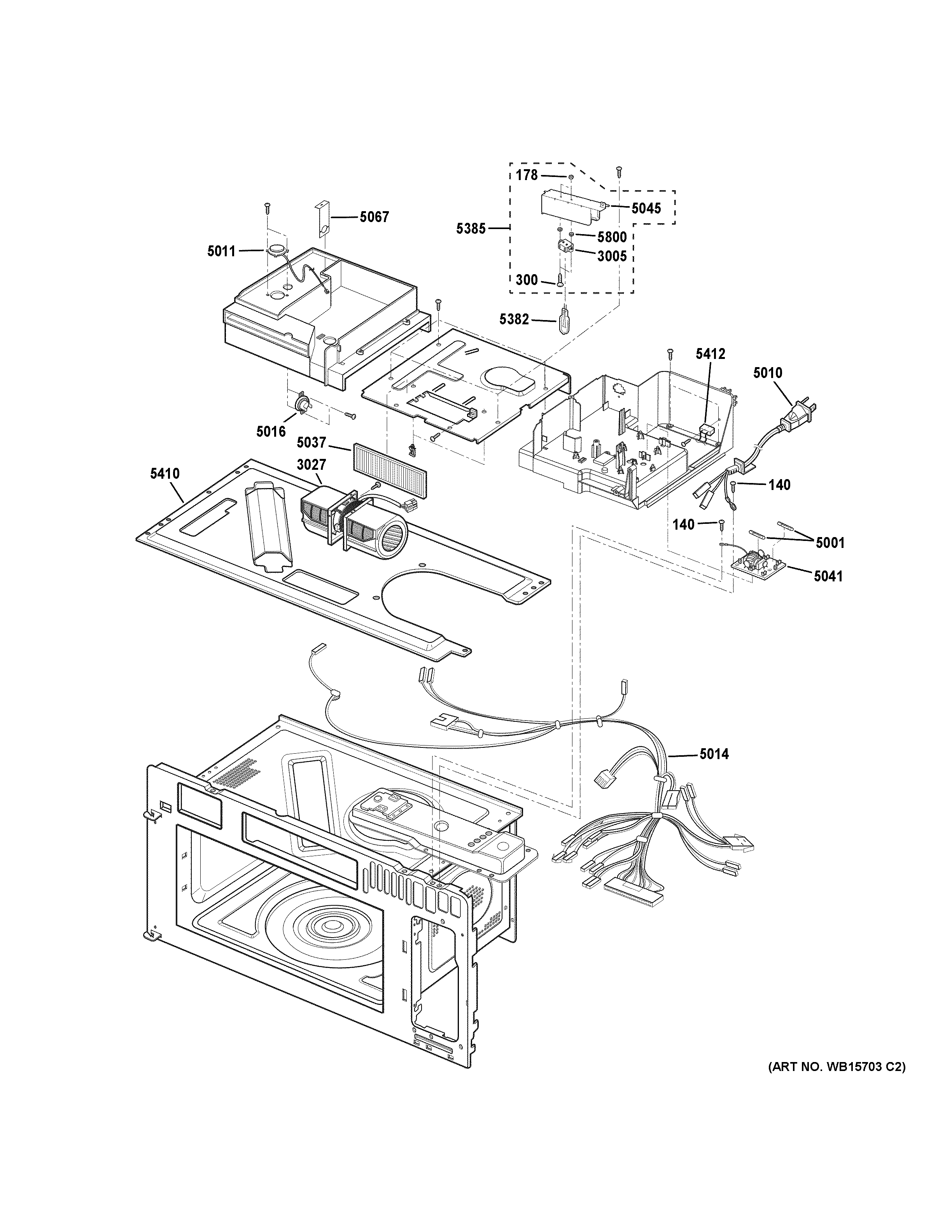 178
5045
5067
5385
5800
5011
3005
300
5382
5412
5010
5016
5037
3027
5410
140
140
5001
5041
5014
(ART NO. WB15703 C2)