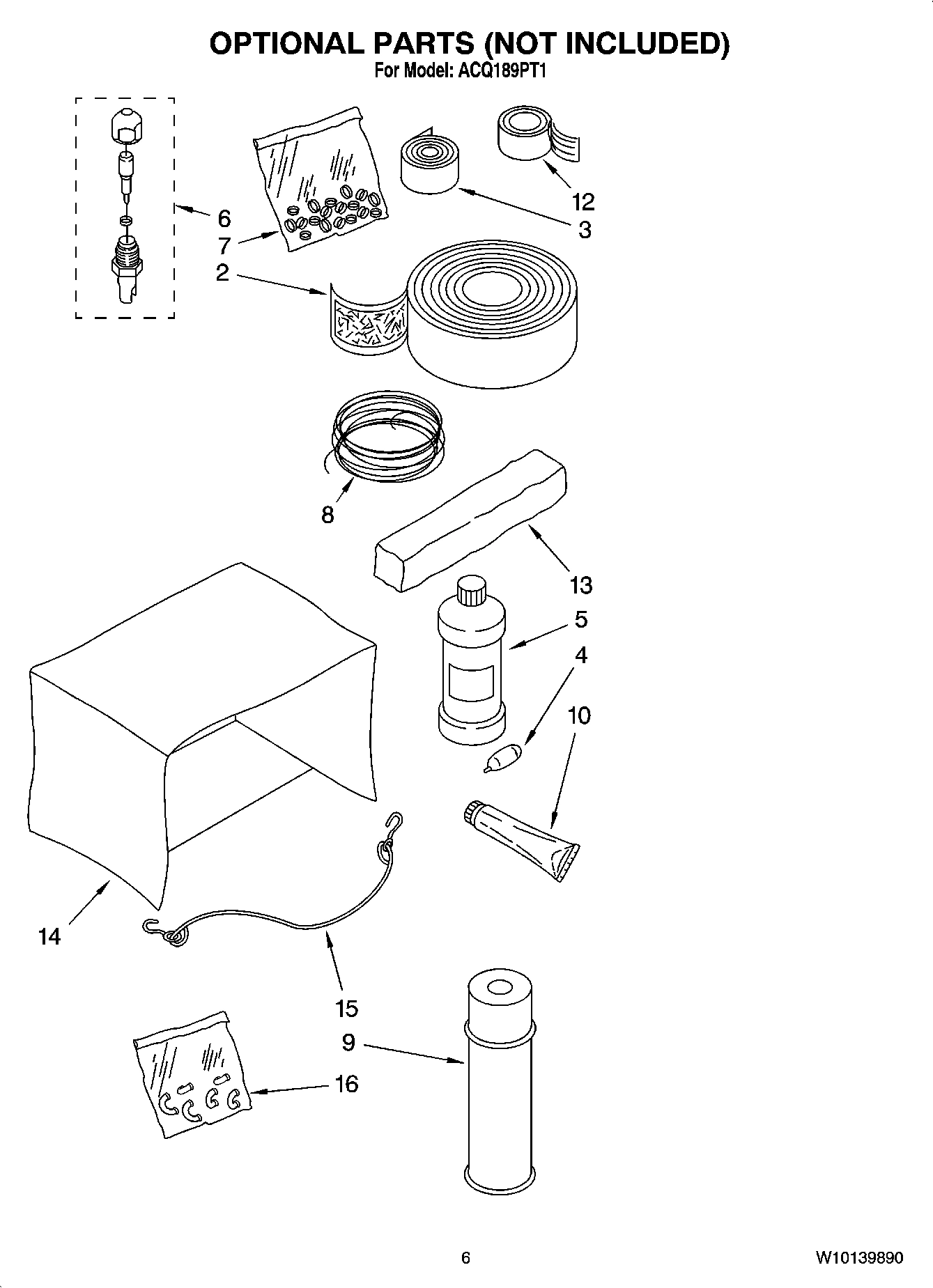 OPTIONAL PARTS (NOT INCLUDED)
For Model: ACQ189PT1

6
7
2
12
3
8
13
5
4
10
14
15
9
16

6

W10139890