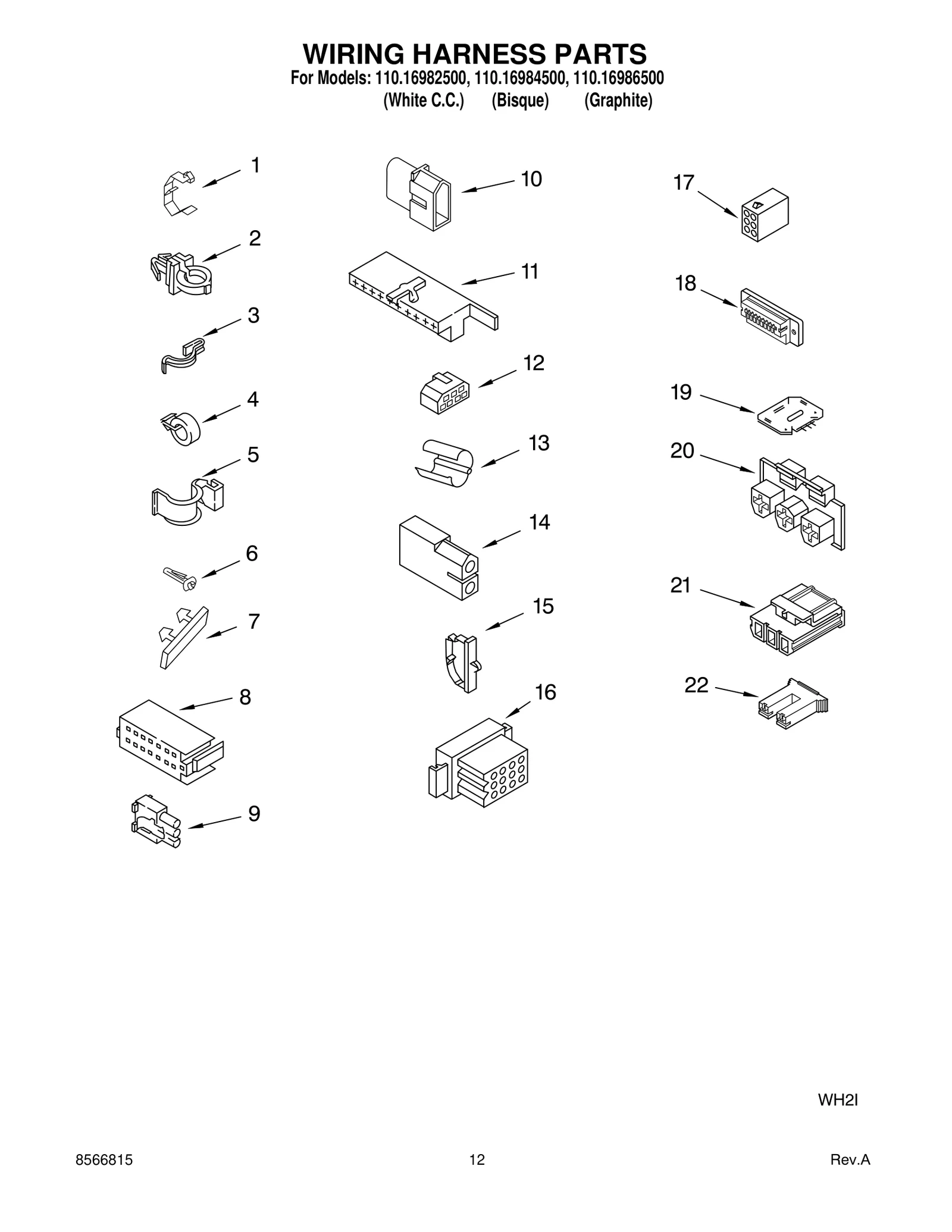 WIRING HARNESS PARTS
For Models: 110.16982500, 110.16984500, 110.16986500
(White C.C.) (Bisque) (Graphite)

1
2
3
4
5
6
7
8
9

10
11
12
13
14
15
16

17
18
19
20
21
22

WH2I

8566815
12
Rev.A