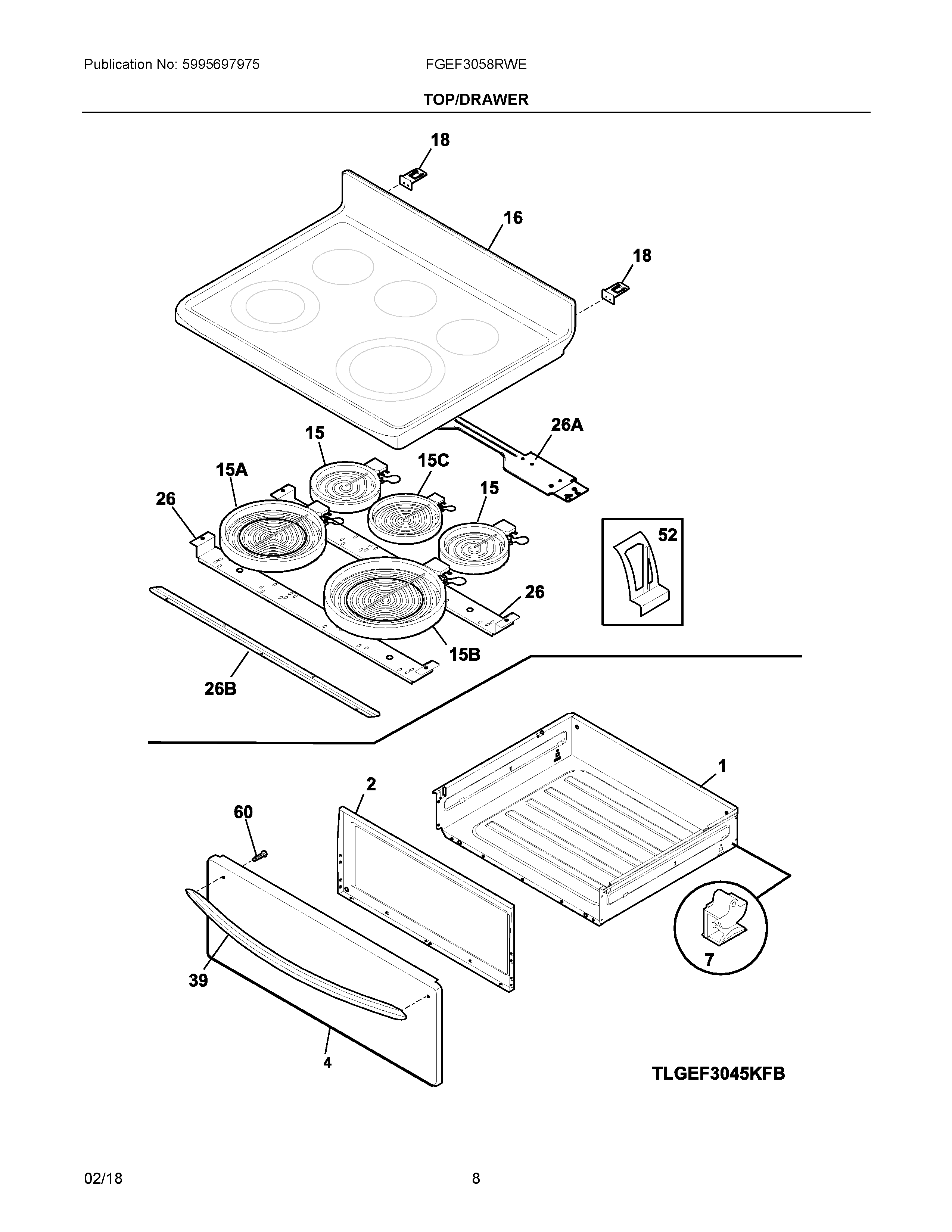 Publication No: 5995697975

FGEF3058RWE

TOP/DRAWER

18

16

18

26A

15

15C

15A

15

26

52

26

15B

26B

1

2

60

7

39

4

TLGEF3045KFB

02/18

8