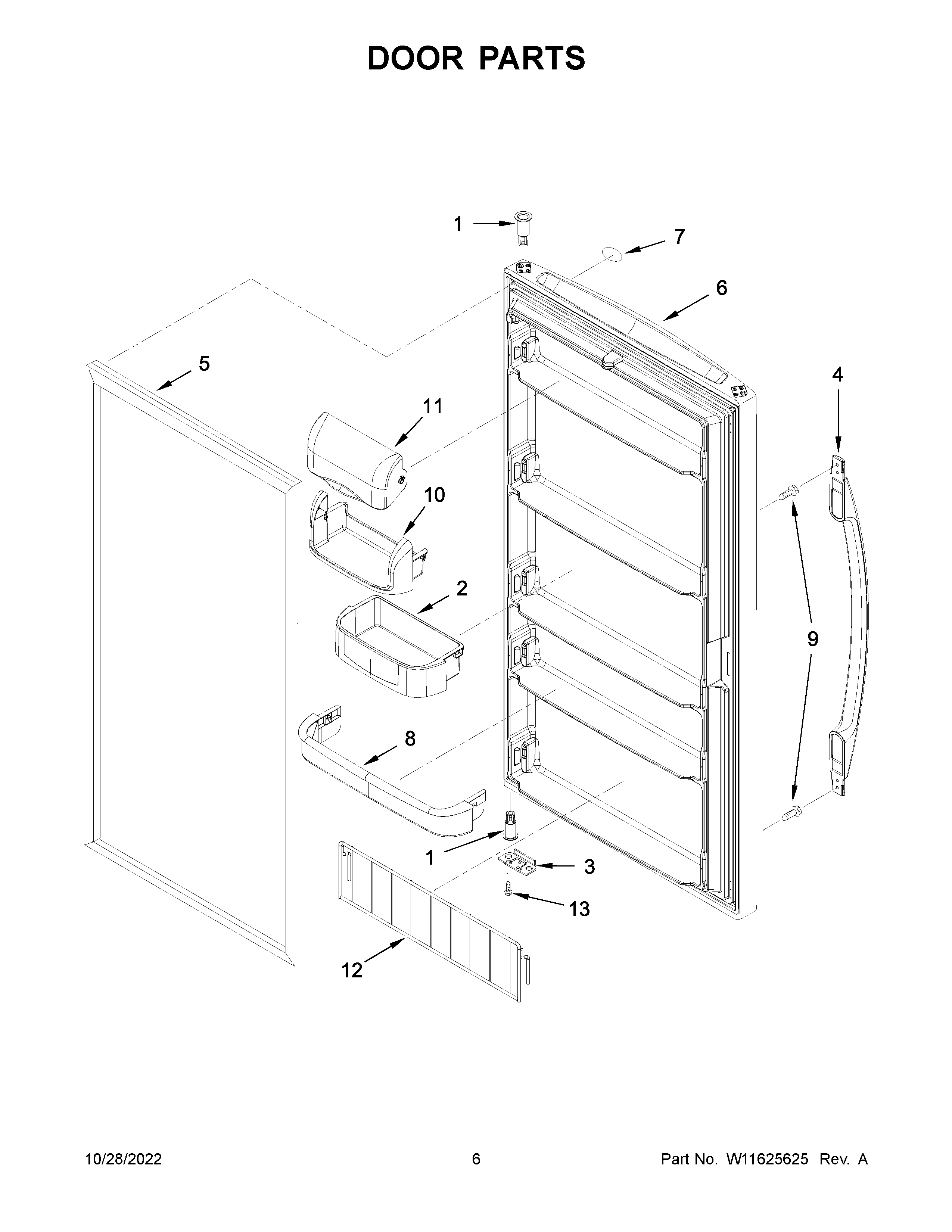 DOOR PARTS

1

7

6

5

4

11

10

2

9

8

1

3

13

12

10/28/2022

6

Part No. W11625625 Rev. A