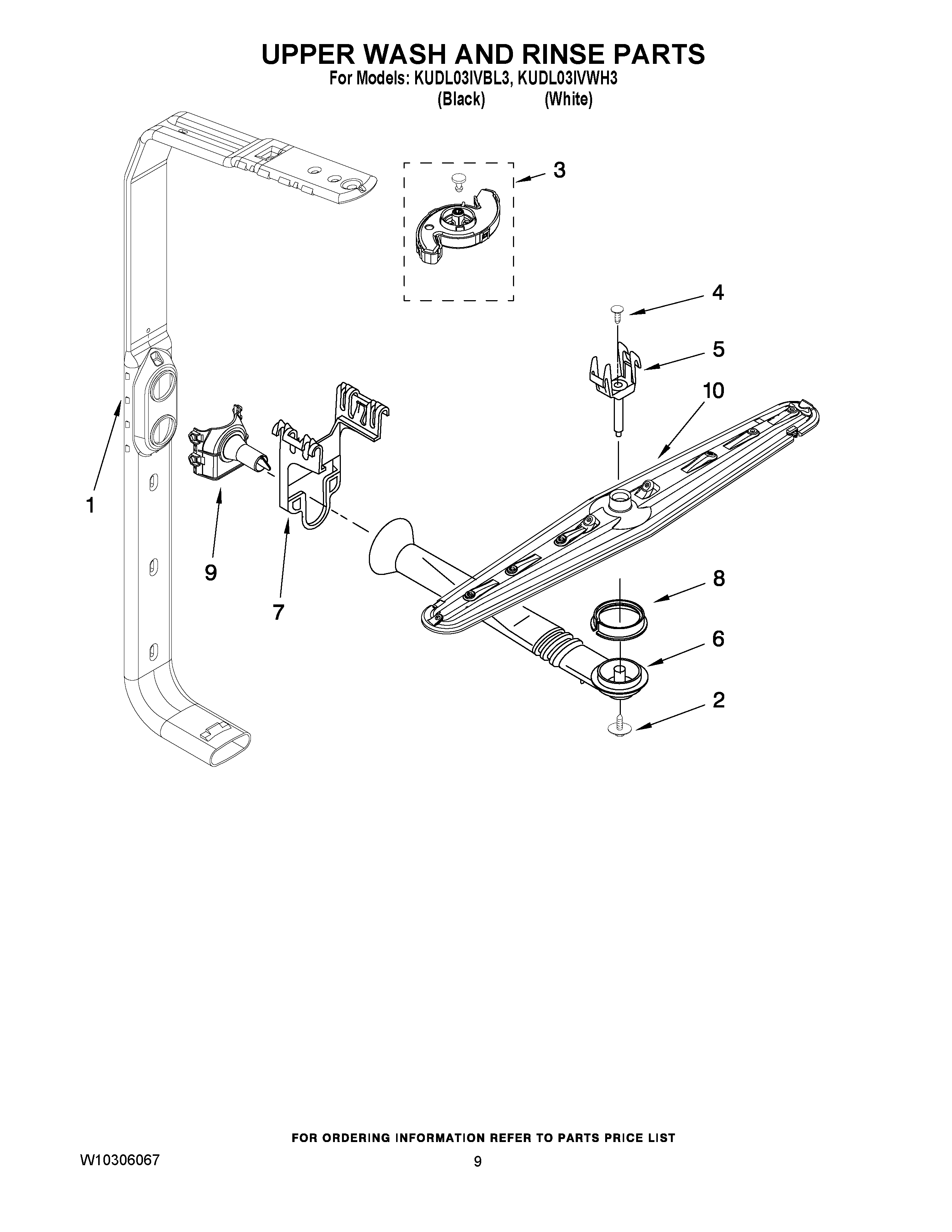 UPPER WASH AND RINSE PARTS
For Models: KUDL03IVBL3, KUDL03IVWH3
(Black) (White)

3

4

5

10

1

9

7

8

6

2

FOR ORDERING INFORMATION REFER TO PARTS PRICE LIST

W10306067

9