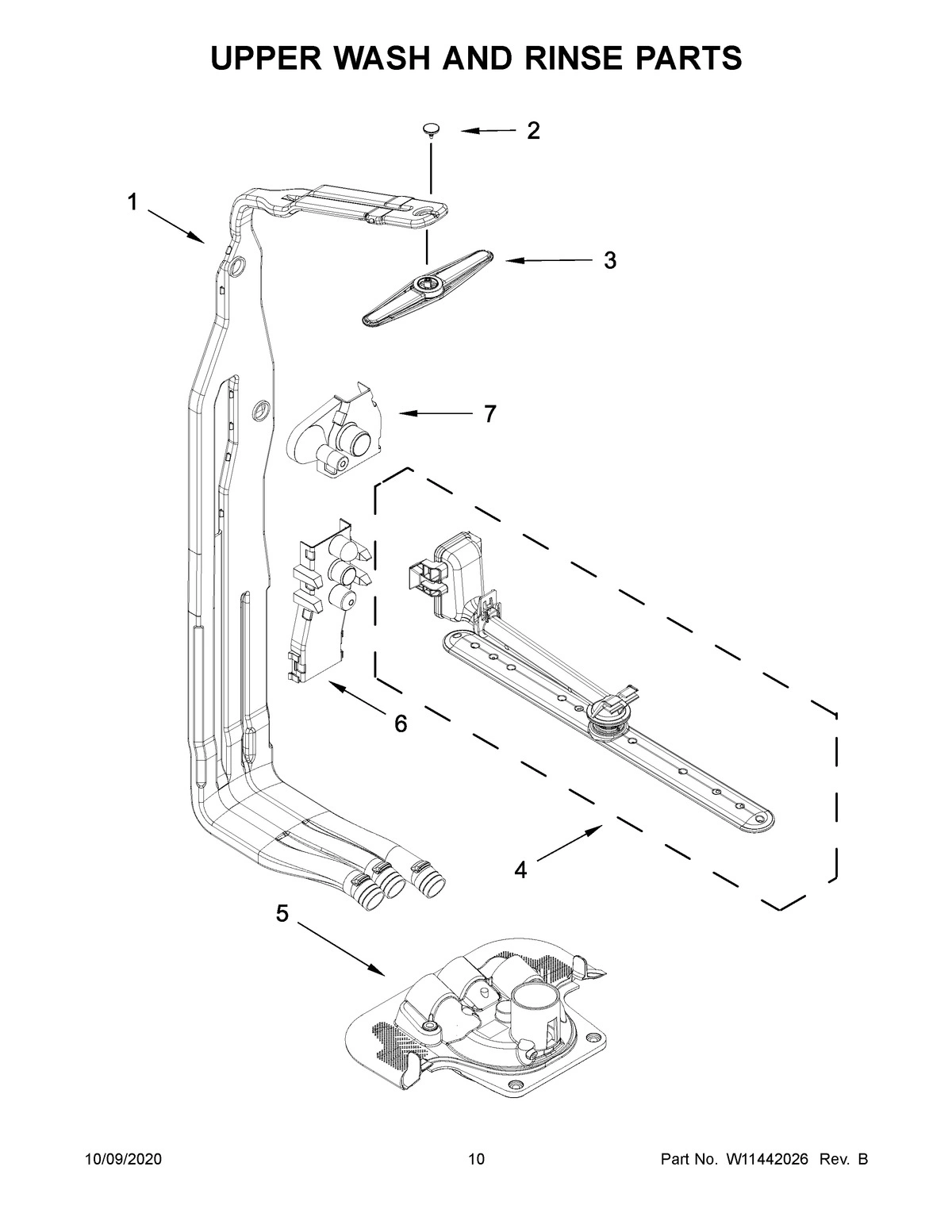 UPPER WASH AND RINSE PARTS

2

1

3

7

6

4

5

10/09/2020

10

Part No. W11442026 Rev. B