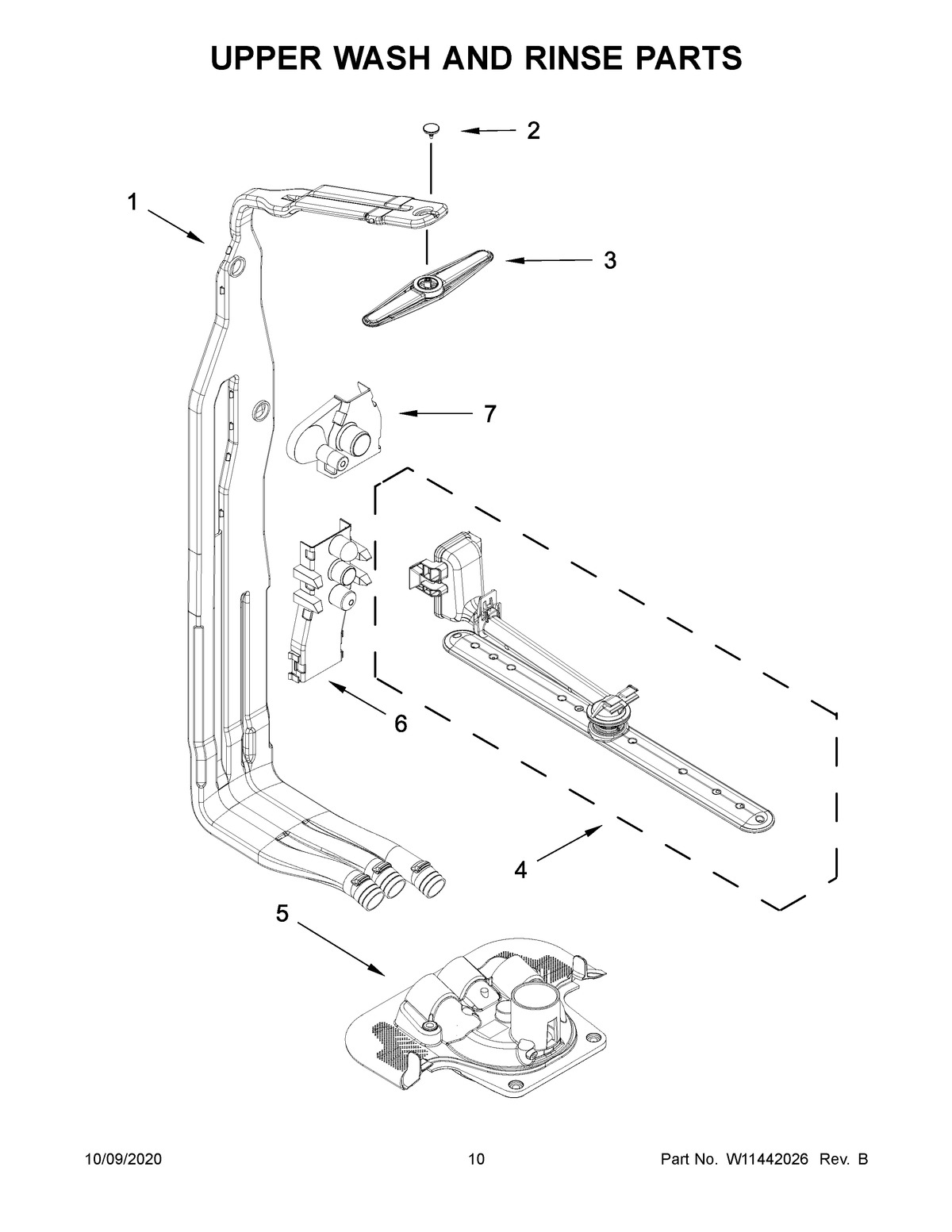 UPPER WASH AND RINSE PARTS

2

1

3

7

6

4

5

10/09/2020

10

Part No. W11442026 Rev. B