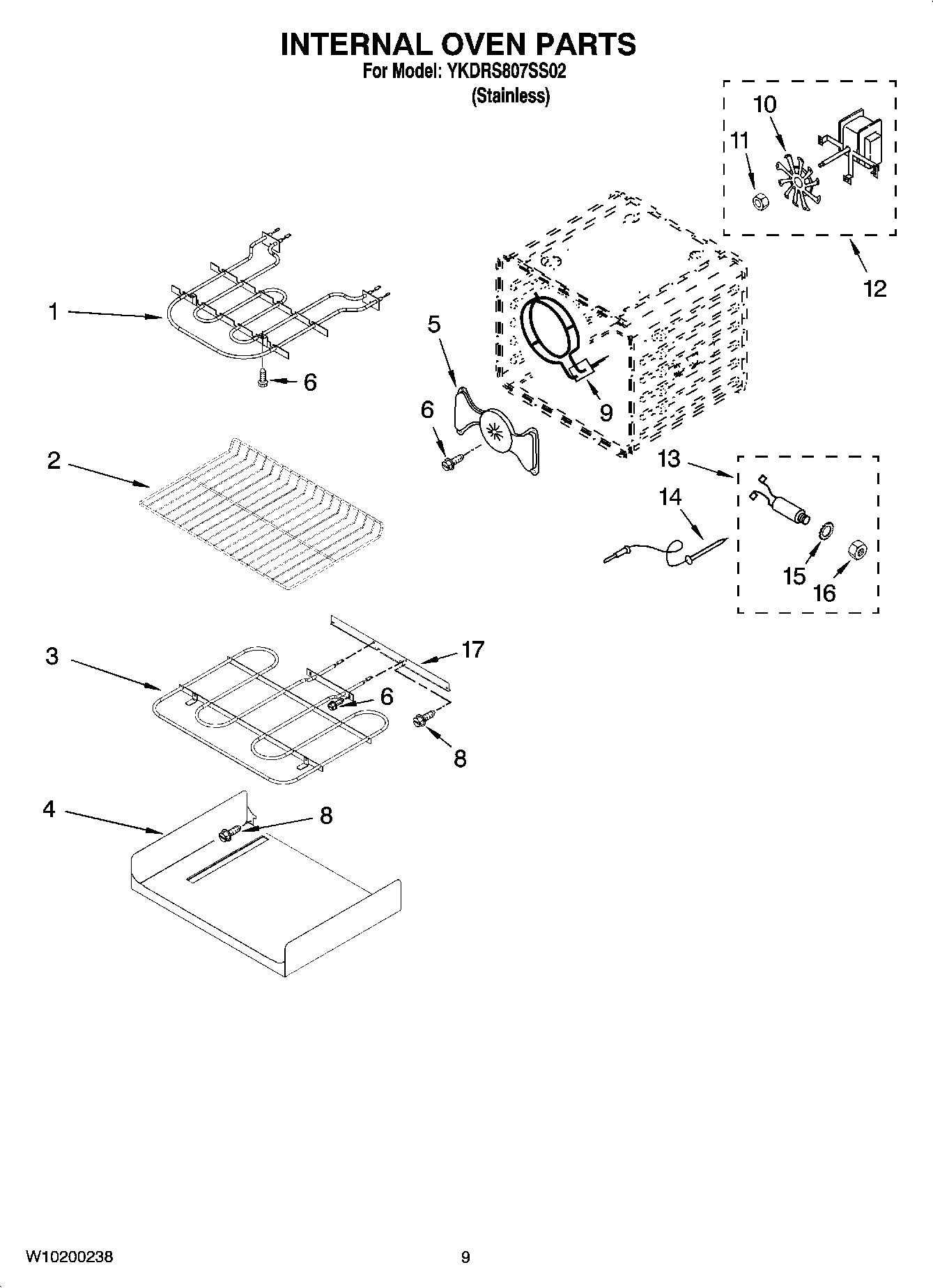 INTERNAL OVEN PARTS
For Model: YKDRS807SS02
(Stainless)

10
11
12
1
6
5
6
9
2
13
14
15
16
3
17
6
8
4
8

W10200238
9