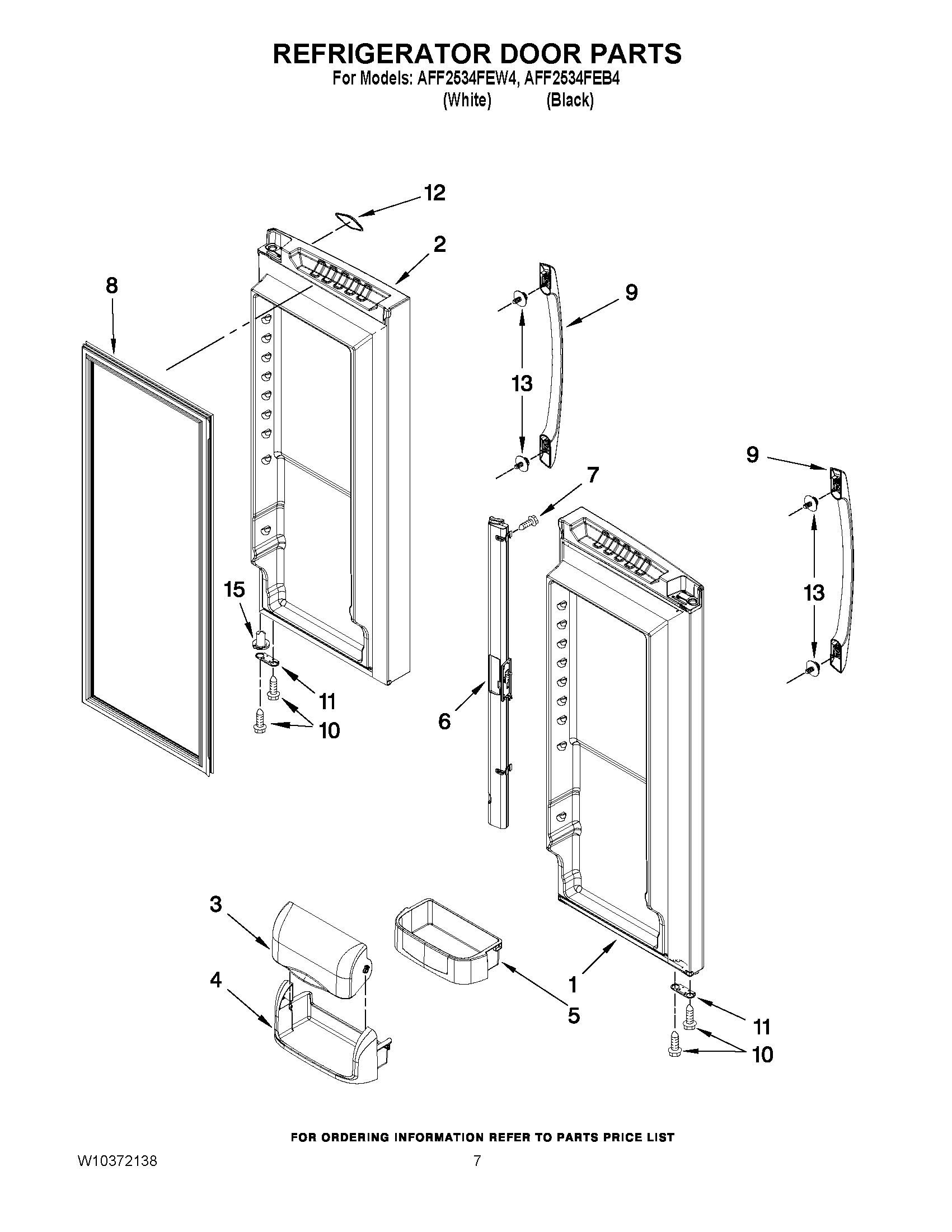 REFRIGERATOR DOOR PARTS
For Models: AFF2534FEW4, AFF2534FEB4
(White) (Black)

12
2
8
9
13
9
7
13
15
11
10
6
3
4
5
1
11
10

FOR ORDERING INFORMATION REFER TO PARTS PRICE LIST

W10372138

7