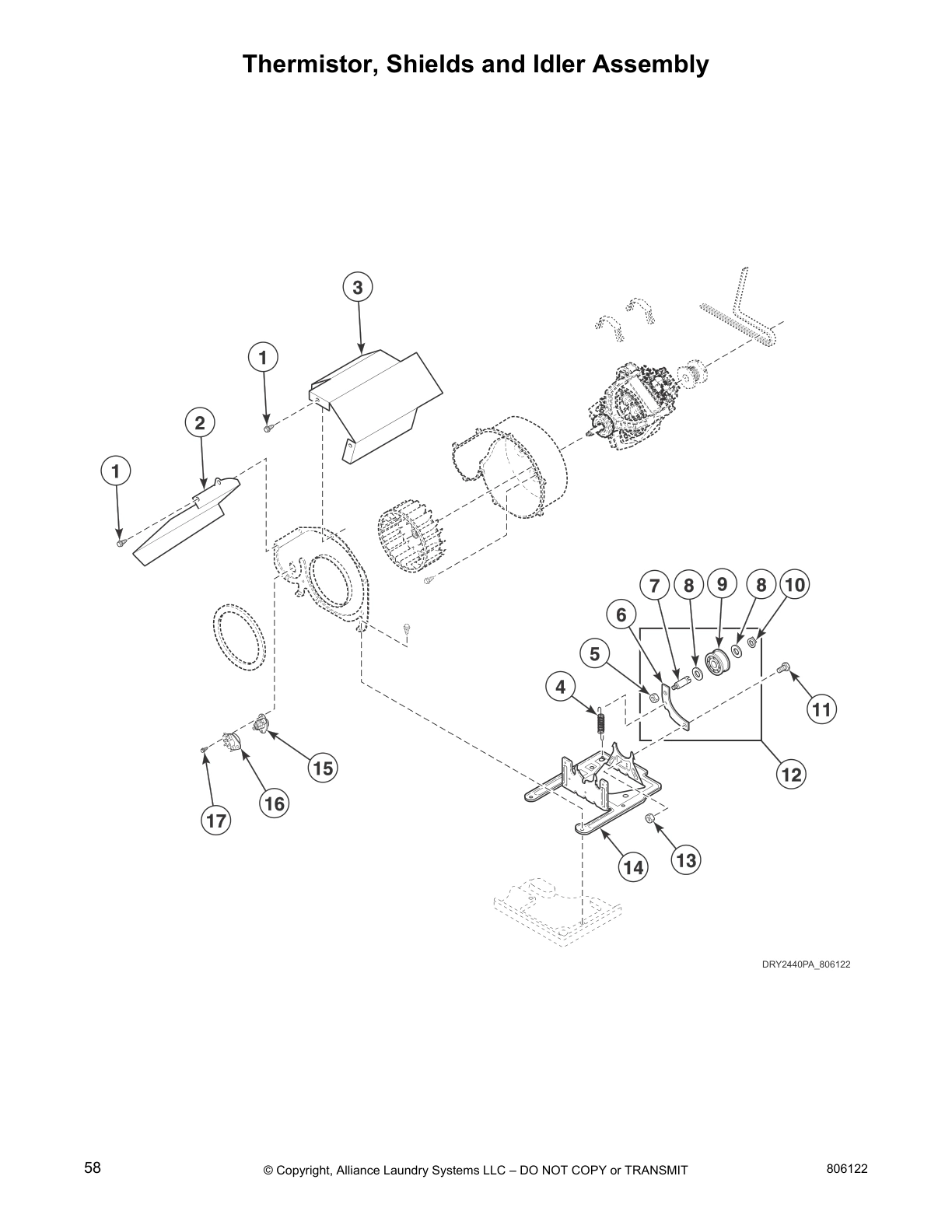 Thermistor, Shields and Idler Assembly

3
1
2
1
7 8 9 8 10
6
5
4
11
12
15
16
17
13
14

DRY2440PA_806122

58 © Copyright, Alliance Laundry Systems LLC – DO NOT COPY or TRANSMIT 806122