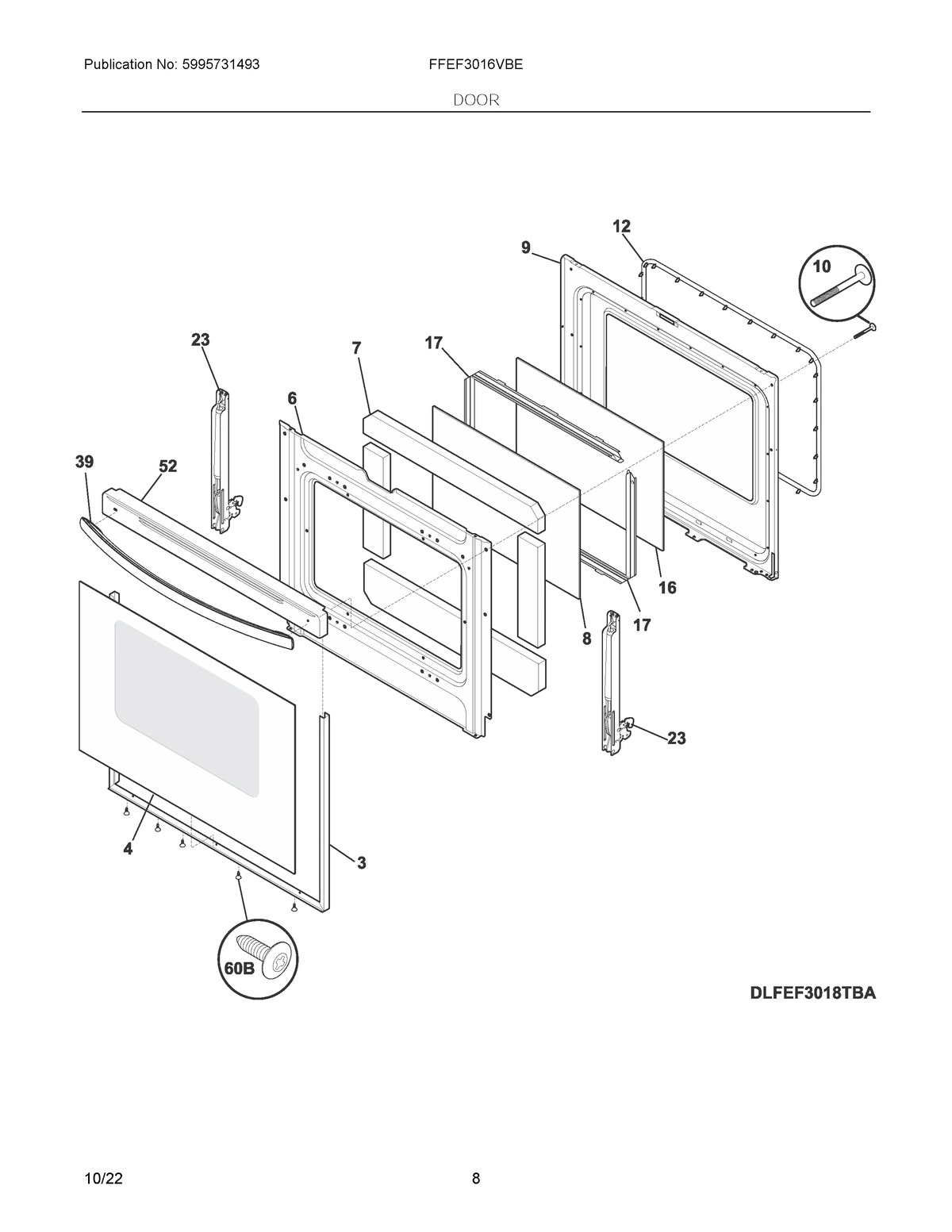 Publication No: 5995731493

FFEF3016VBE

DOOR

12

9

10

23

7

17

6

39

52

16

17

8

23

4

3

60B

DLFEF3018TBA

10/22

8