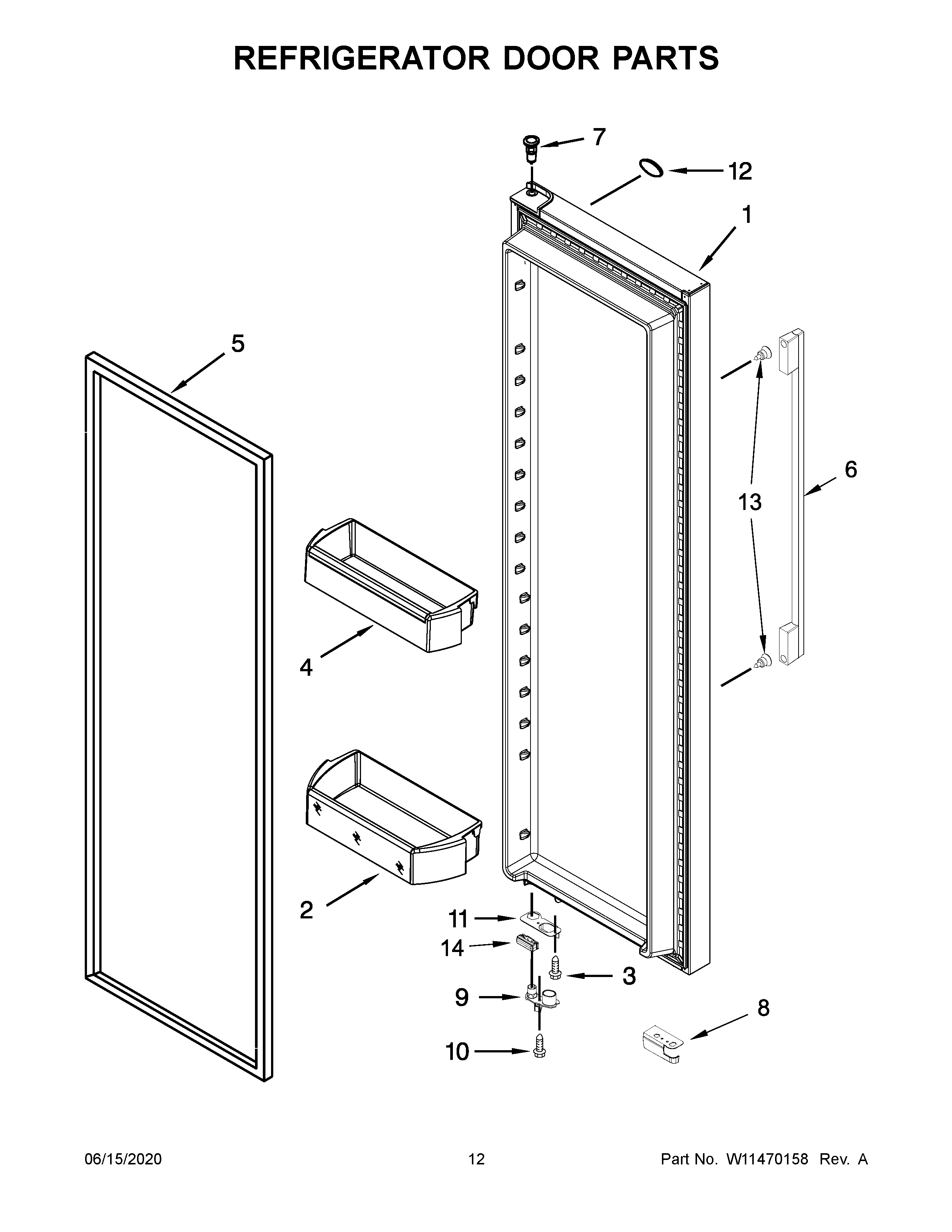 REFRIGERATOR DOOR PARTS

7
12
1
5
6
13
4
2
11
14
3
9
8
10

06/15/2020

12

Part No. W11470158 Rev. A