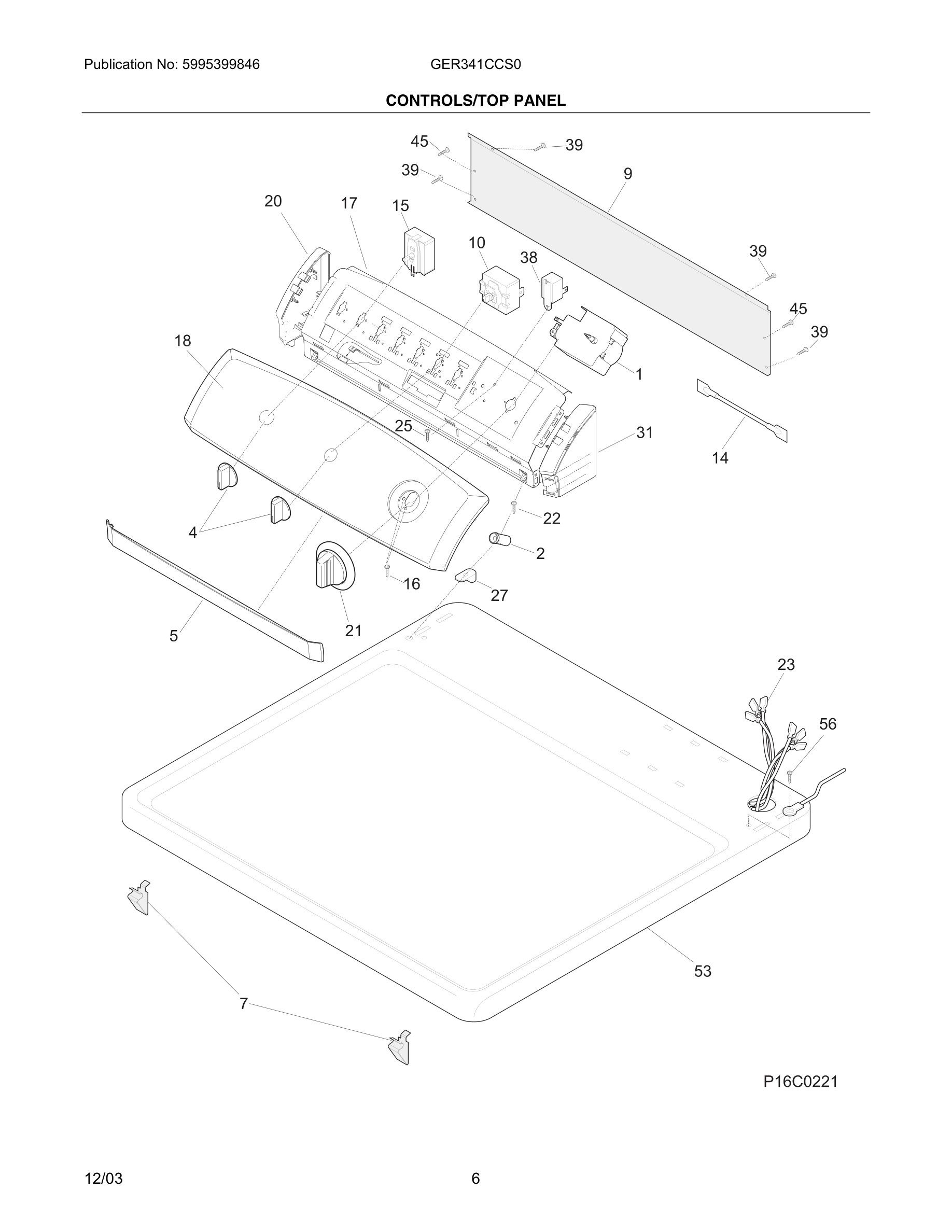 Publication No: 5995399846
GER341CCS0

CONTROLS/TOP PANEL

45
39
39
9
20
17
15
10
38
39
45
39
18
1
25
31
14
4
22
2
16
27
21
5
23
56
53
7

P16C0221

12/03
6