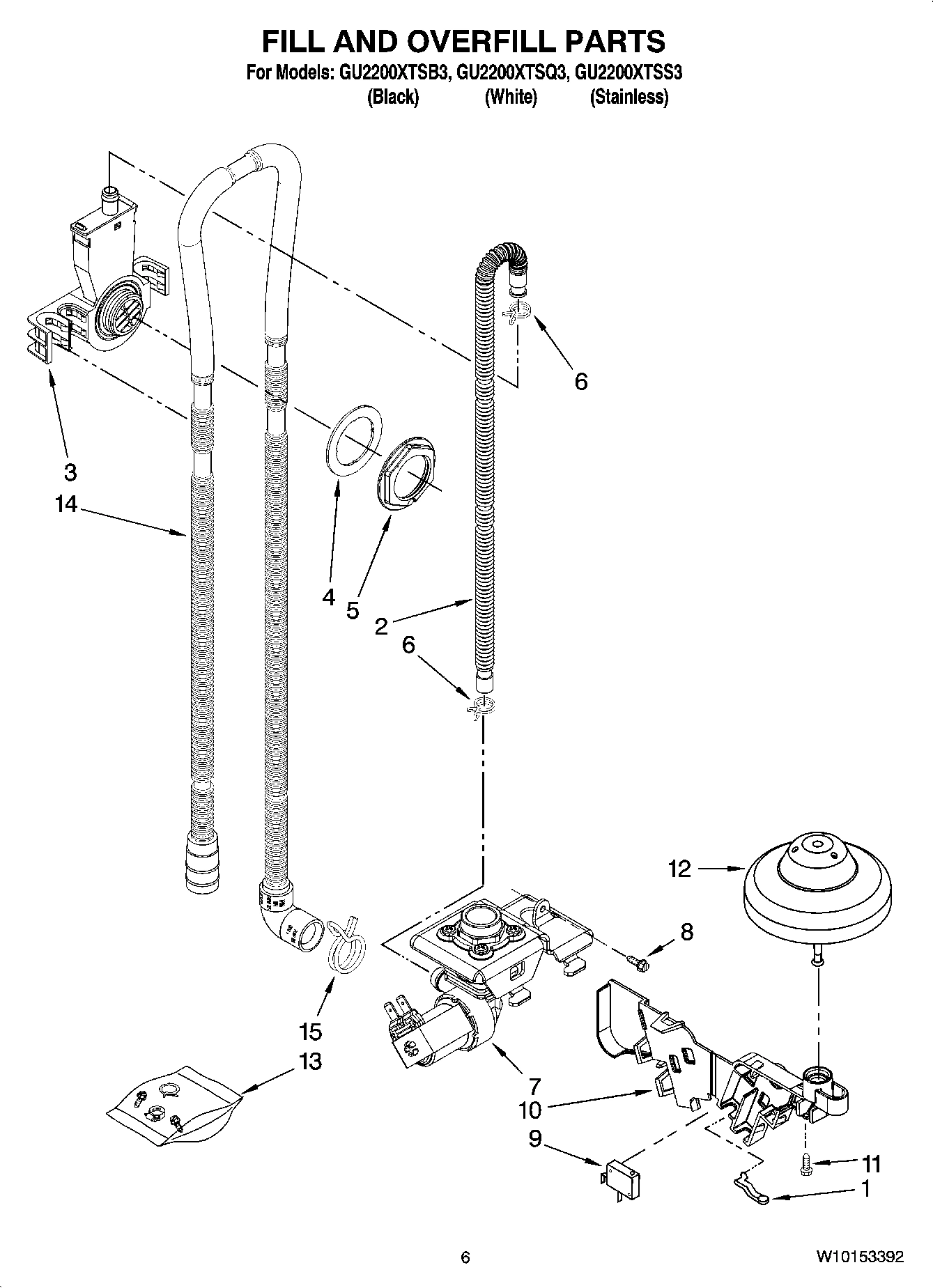 FILL AND OVERFILL PARTS
For Models: GU2200XTSB3, GU2200XTSQ3, GU2200XTSS3
(Black) (White) (Stainless)

6
3
14
4
5
2
6
12
8
15
13
7
10
9
11
1

6

W10153392