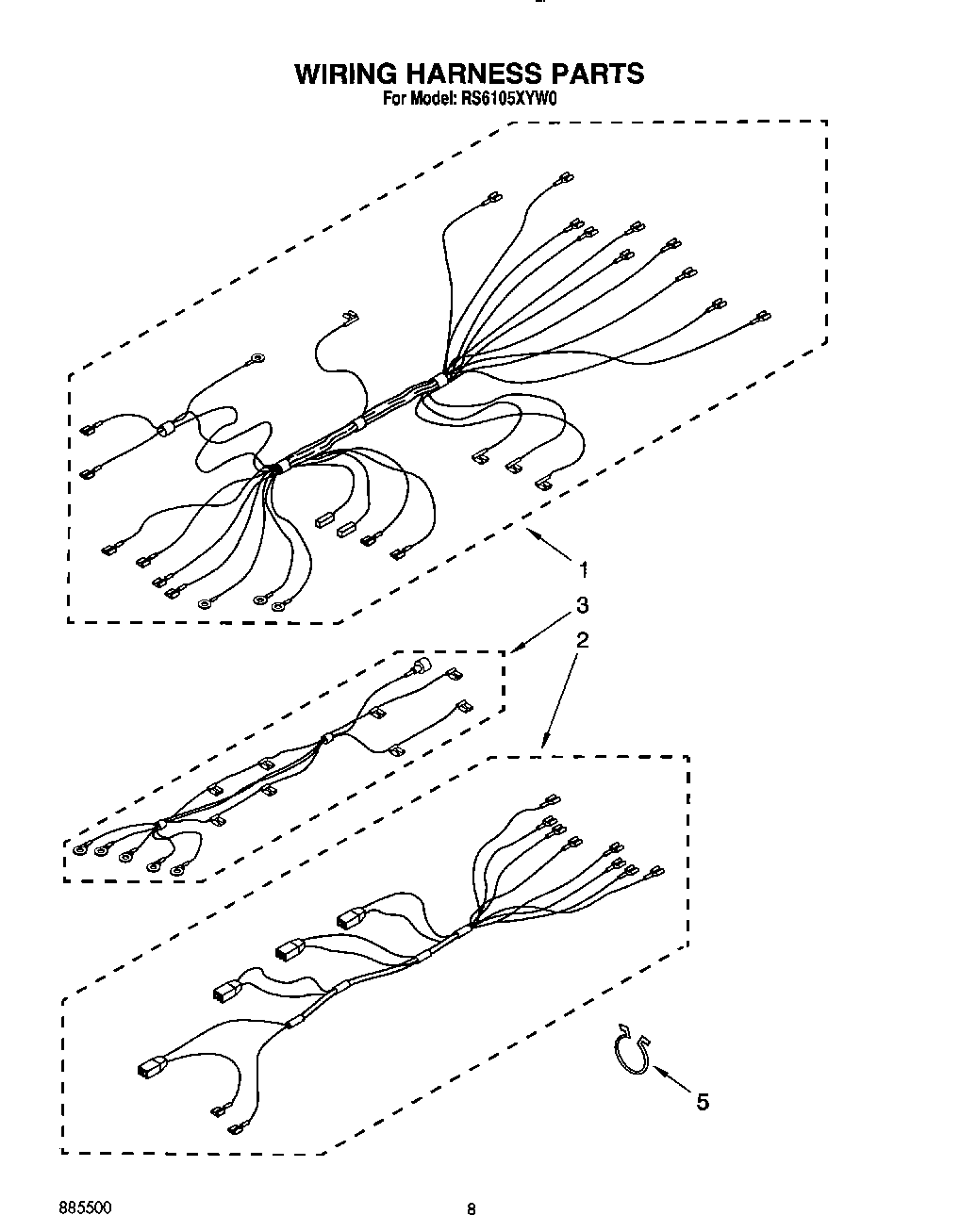 WIRING HARNESS PARTS
For Model: RS6105XYW0

1

3

2

5

885500

8