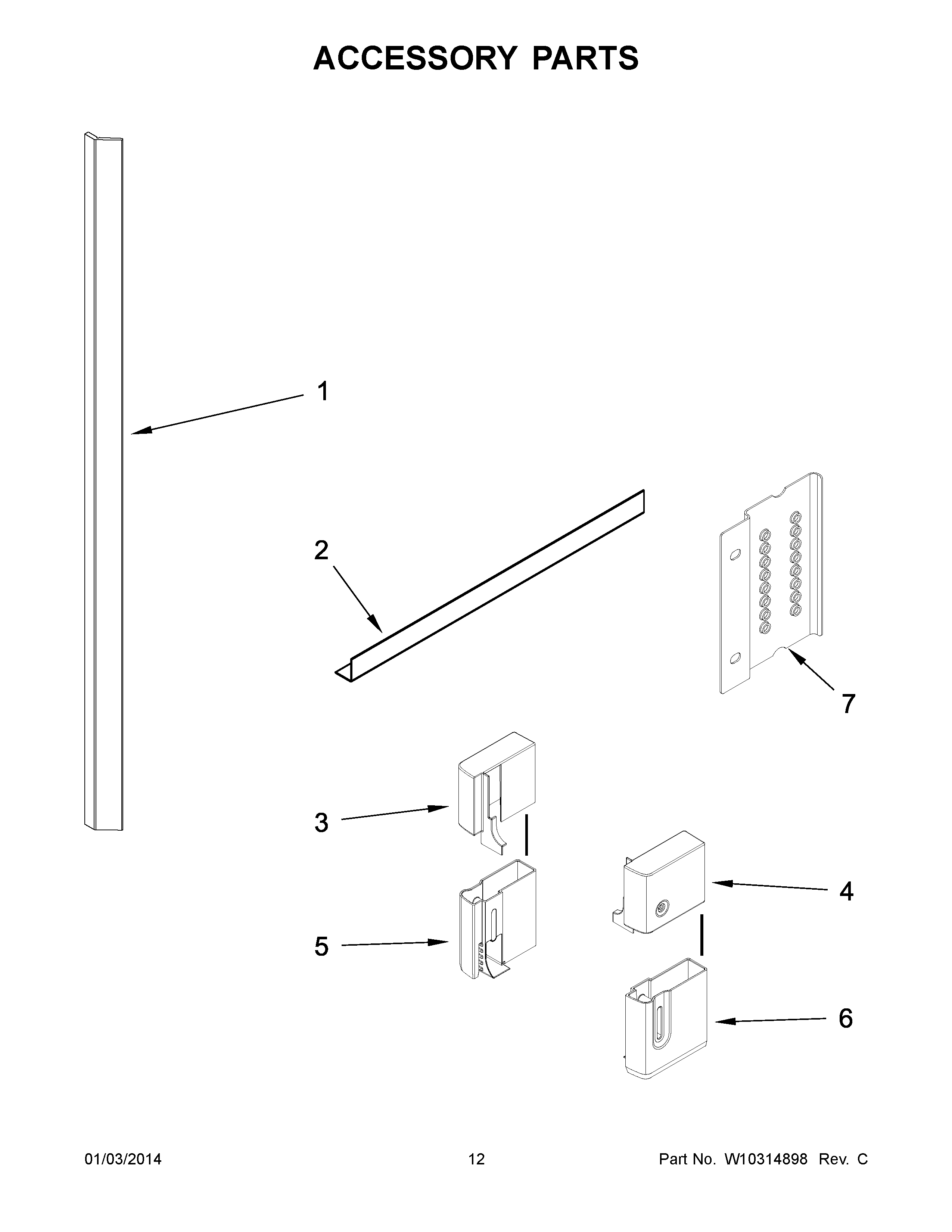 ACCESSORY PARTS

1

2

7

3

4

5

6

01/03/2014

12

Part No. W10314898 Rev. C