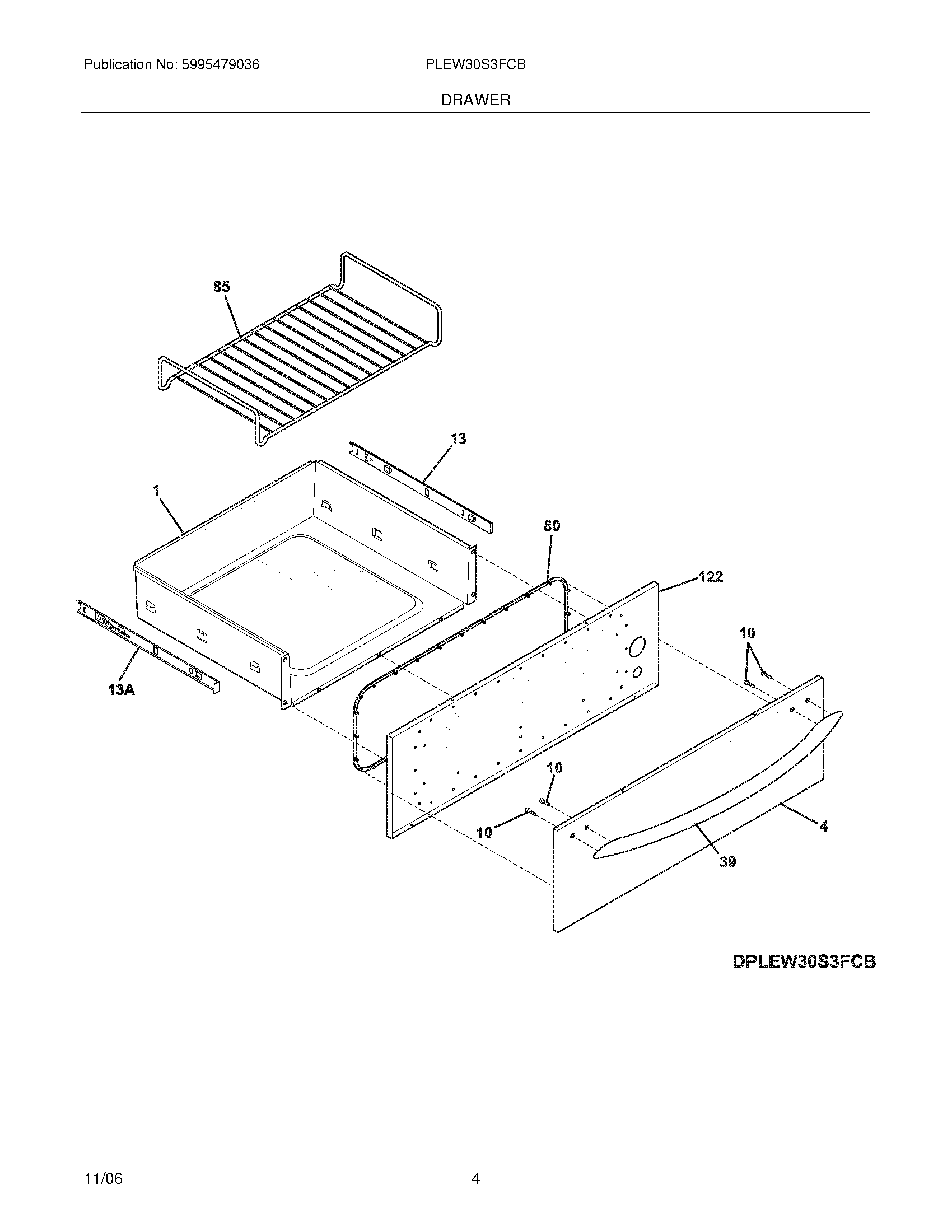 Publication No: 5995479036

PLEW30S3FCB

DRAWER

85

13

1

80

122

10

13A

10

10

4

39

DPLEW30S3FCB

11/06

4