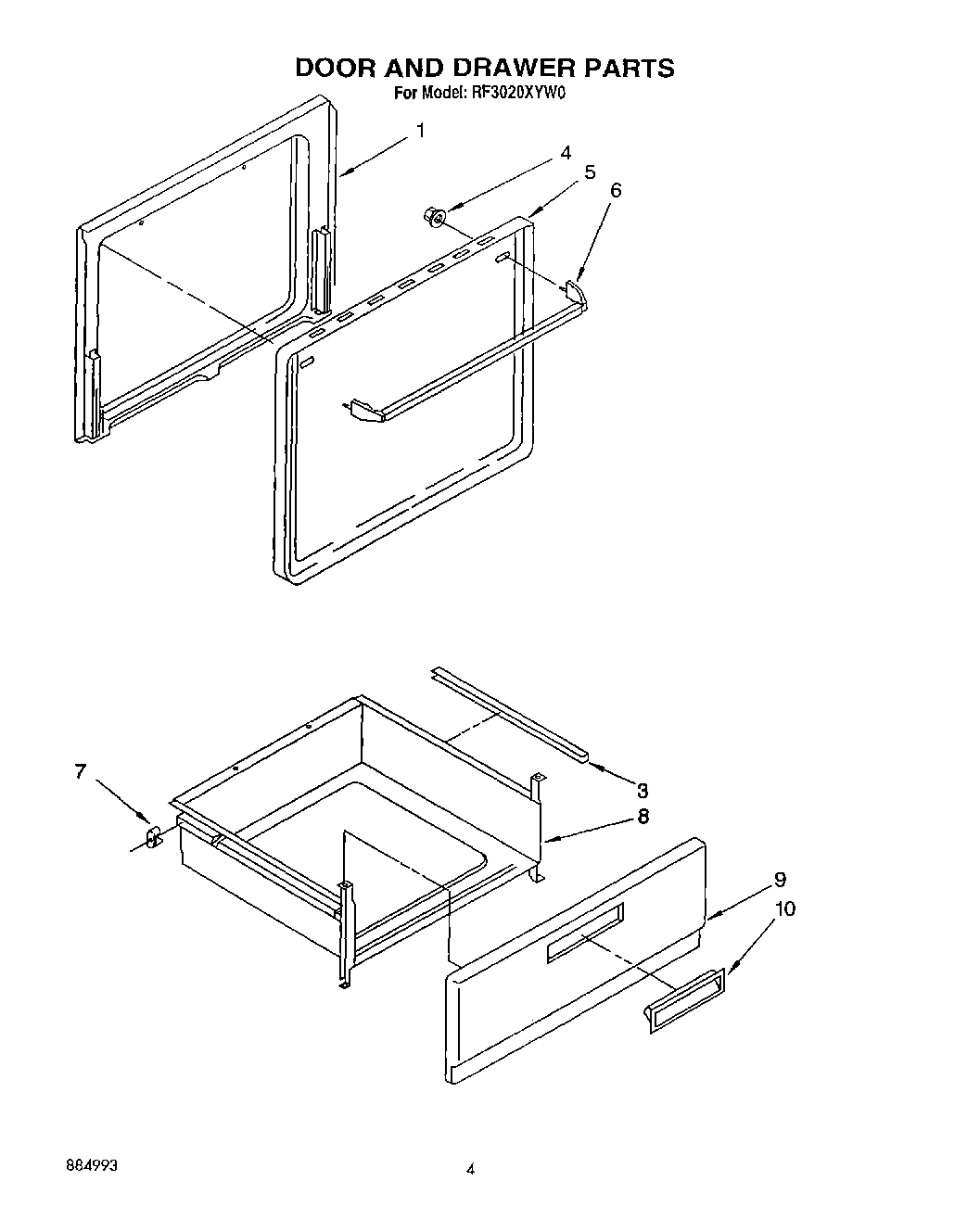 DOOR AND DRAWER PARTS
For Model: RF3020XYW0

1
4
5
6

7
3
8
9
10

884993

4