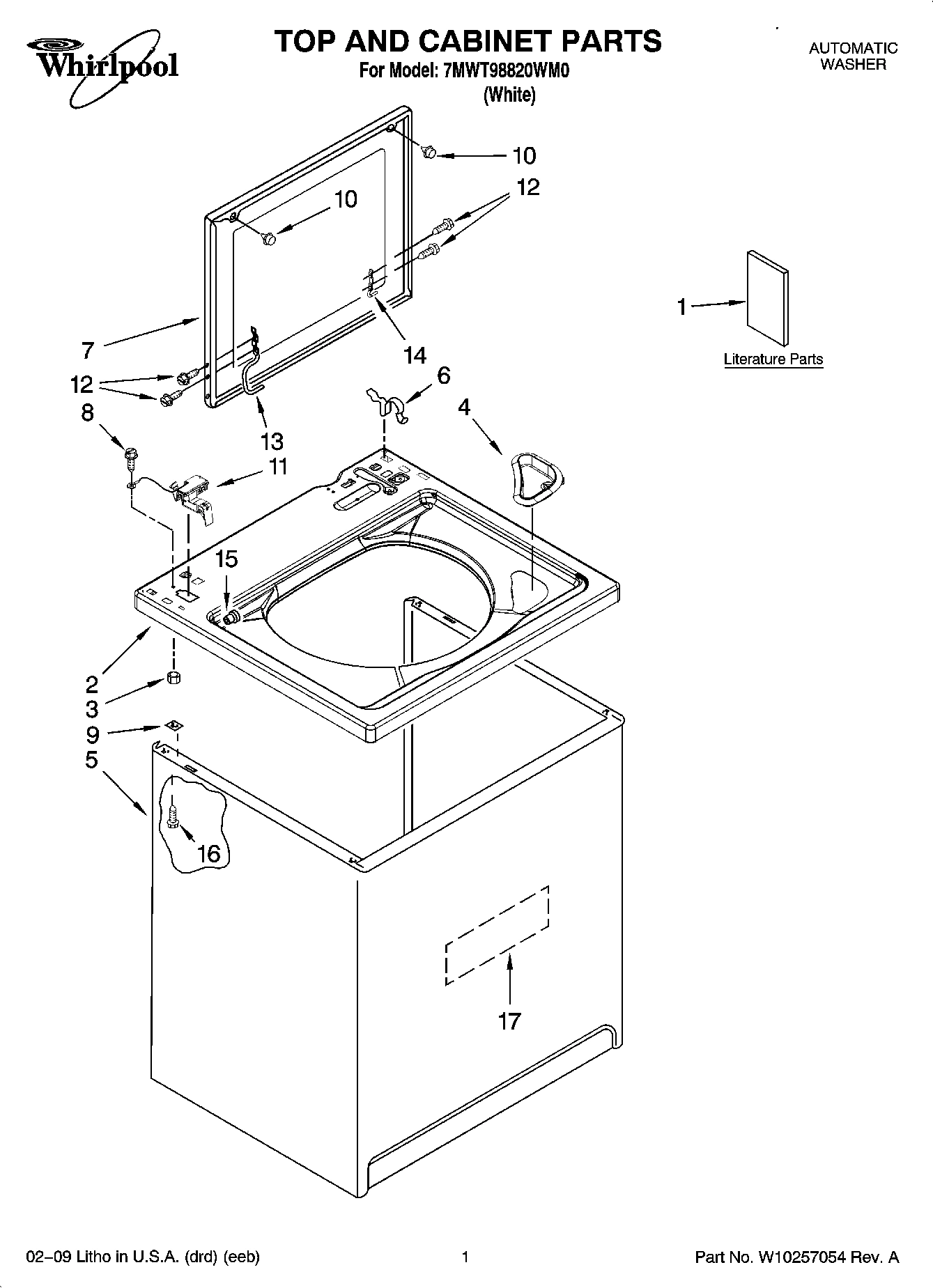 Whirlpool

TOP AND CABINET PARTS

For Model: 7MWT98820WM0

(White)

AUTOMATIC WASHER

10

10

12

1

Literature Parts

7

14

12

6

8

4

13

11

15

2

3

9

5

16

17

02–09 Litho in U.S.A. (drd) (eeb)

1

Part No. W10257054 Rev. A