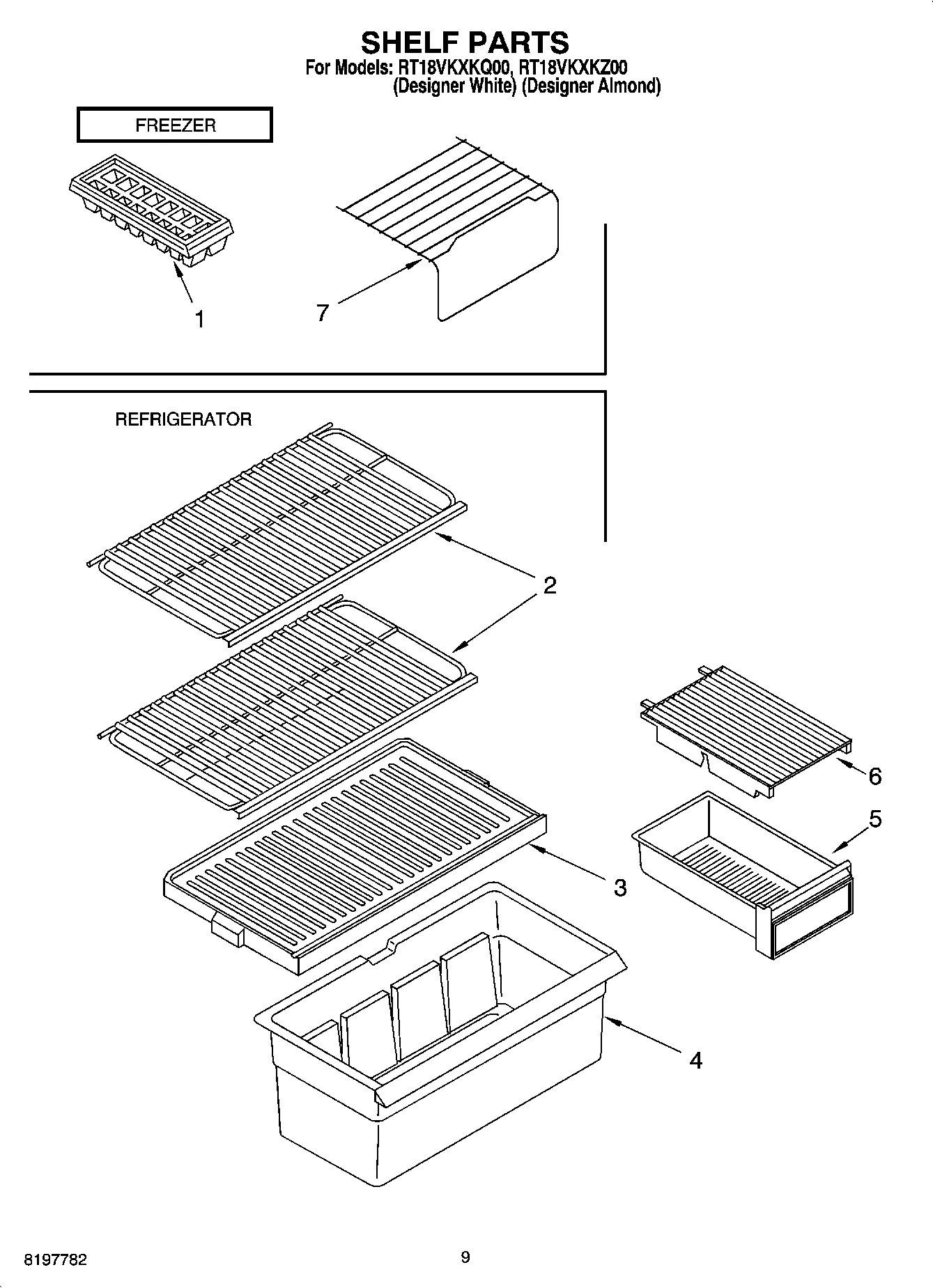 SHELF PARTS
For Models: RT18VKXKQ00, RT18VKXKZ00
(Designer White) (Designer Almond)

FREEZER

1

7

REFRIGERATOR

2

6

5

3

4

8197782

9