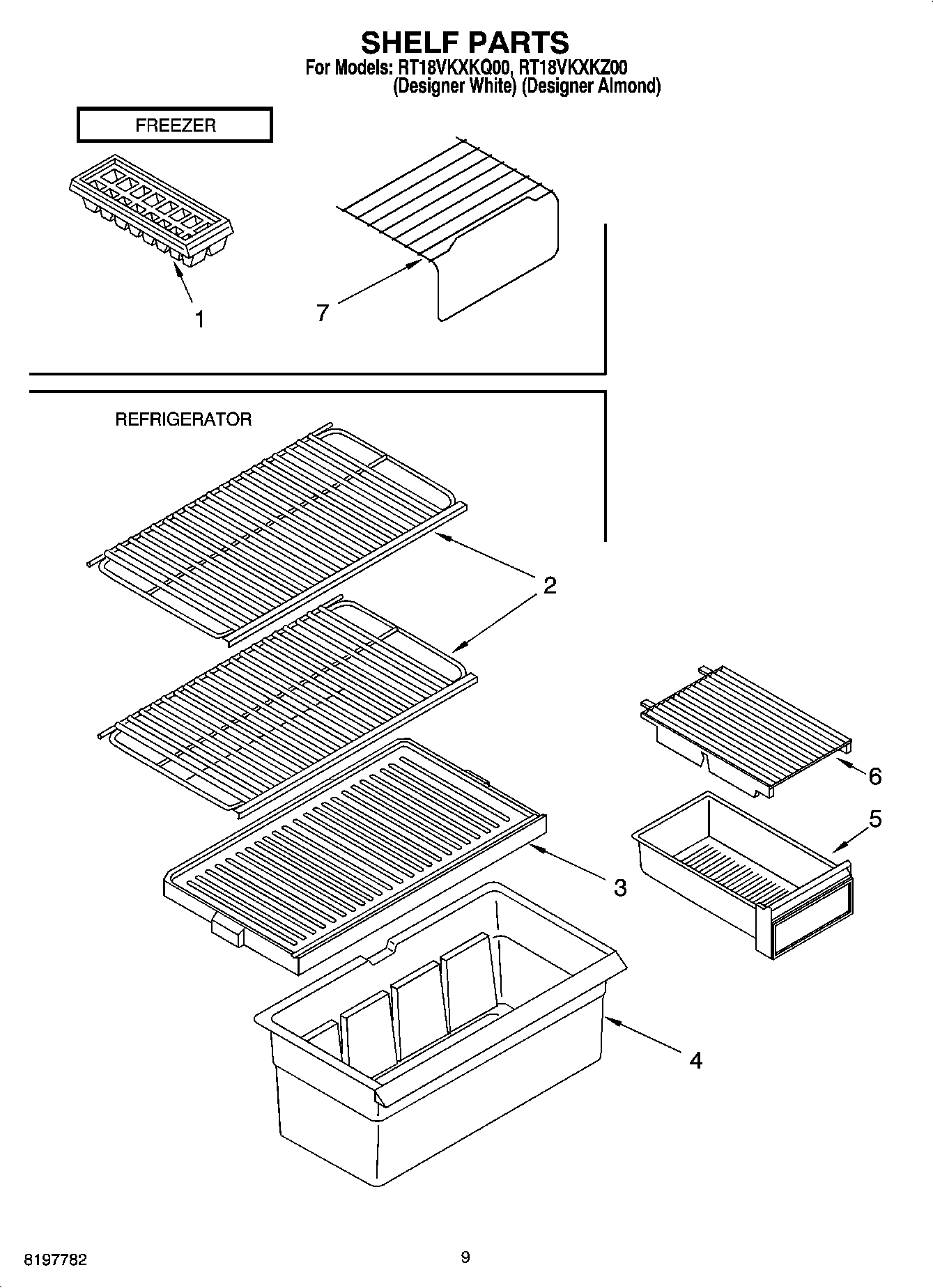 SHELF PARTS
For Models: RT18VKXKQ00, RT18VKXKZ00
(Designer White) (Designer Almond)

FREEZER

1

7

REFRIGERATOR

2

6

5

3

4

8197782

9