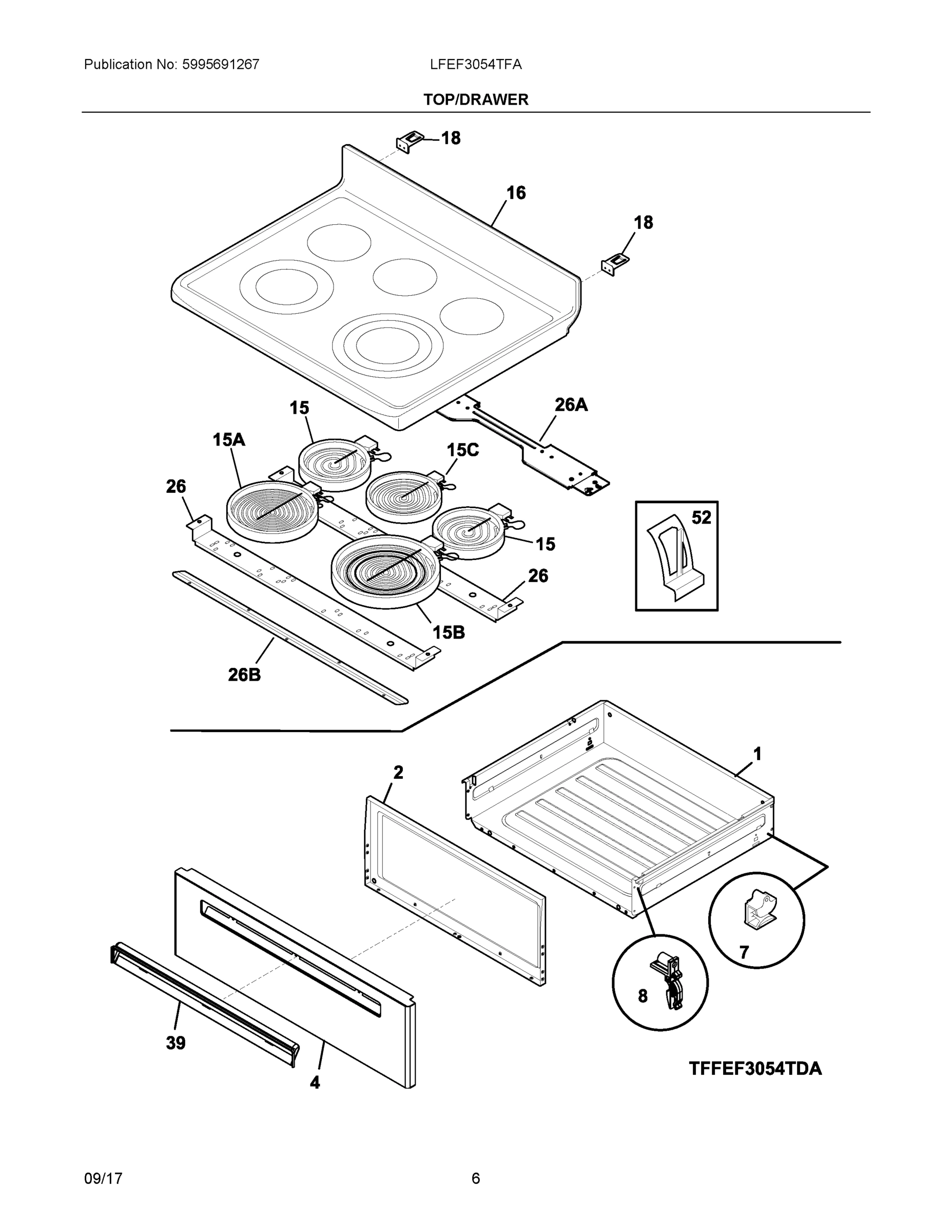 Publication No: 5995691267

LFEF3054TFA

TOP/DRAWER

18

16

18

15

26A

15A

15C

26

52

15

26

15B

26B

1

2

7

8

39

4

TFFEF3054TDA

09/17

6