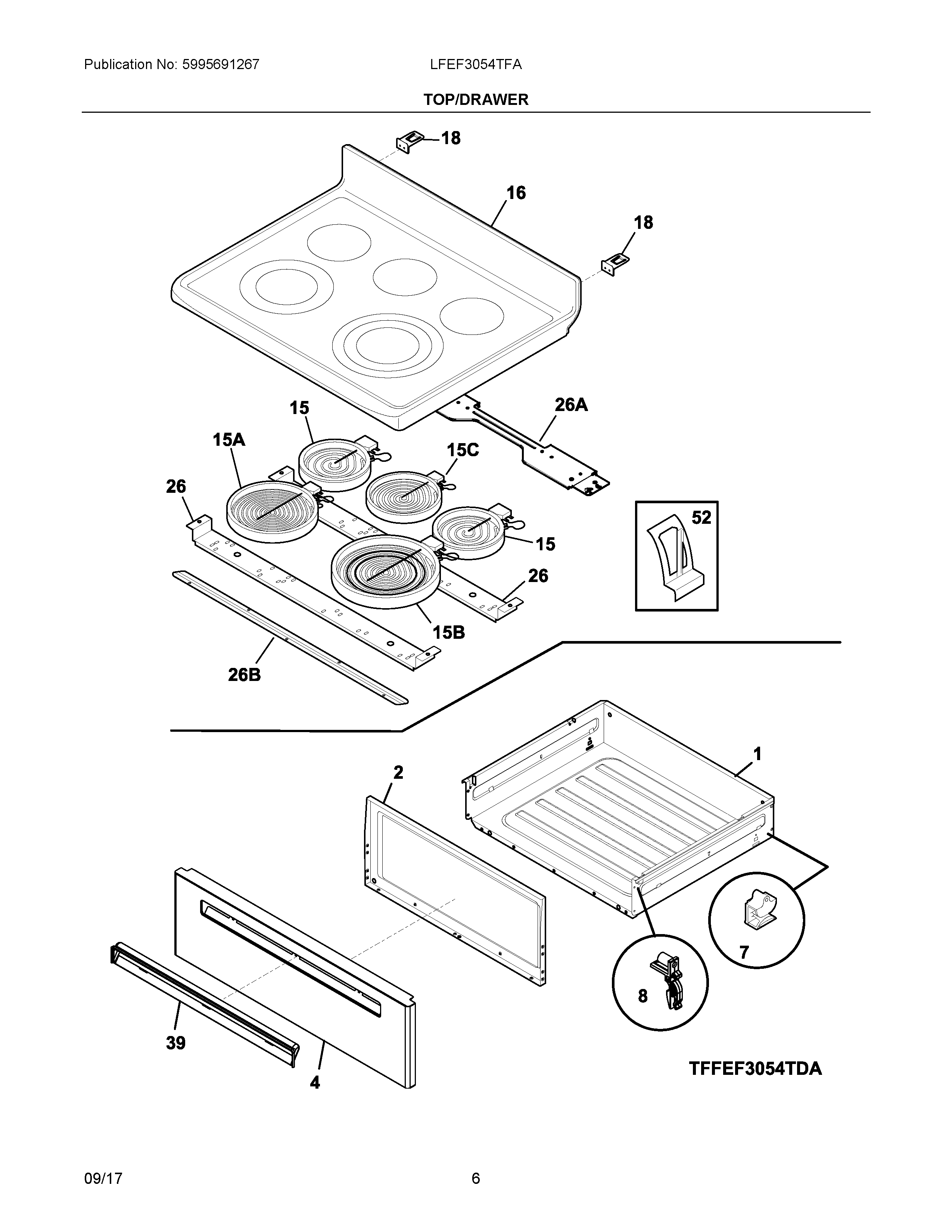 Publication No: 5995691267

LFEF3054TFA

TOP/DRAWER

18

16

18

15

26A

15A

15C

26

52

15

26

15B

26B

1

2

7

8

39

4

TFFEF3054TDA

09/17

6