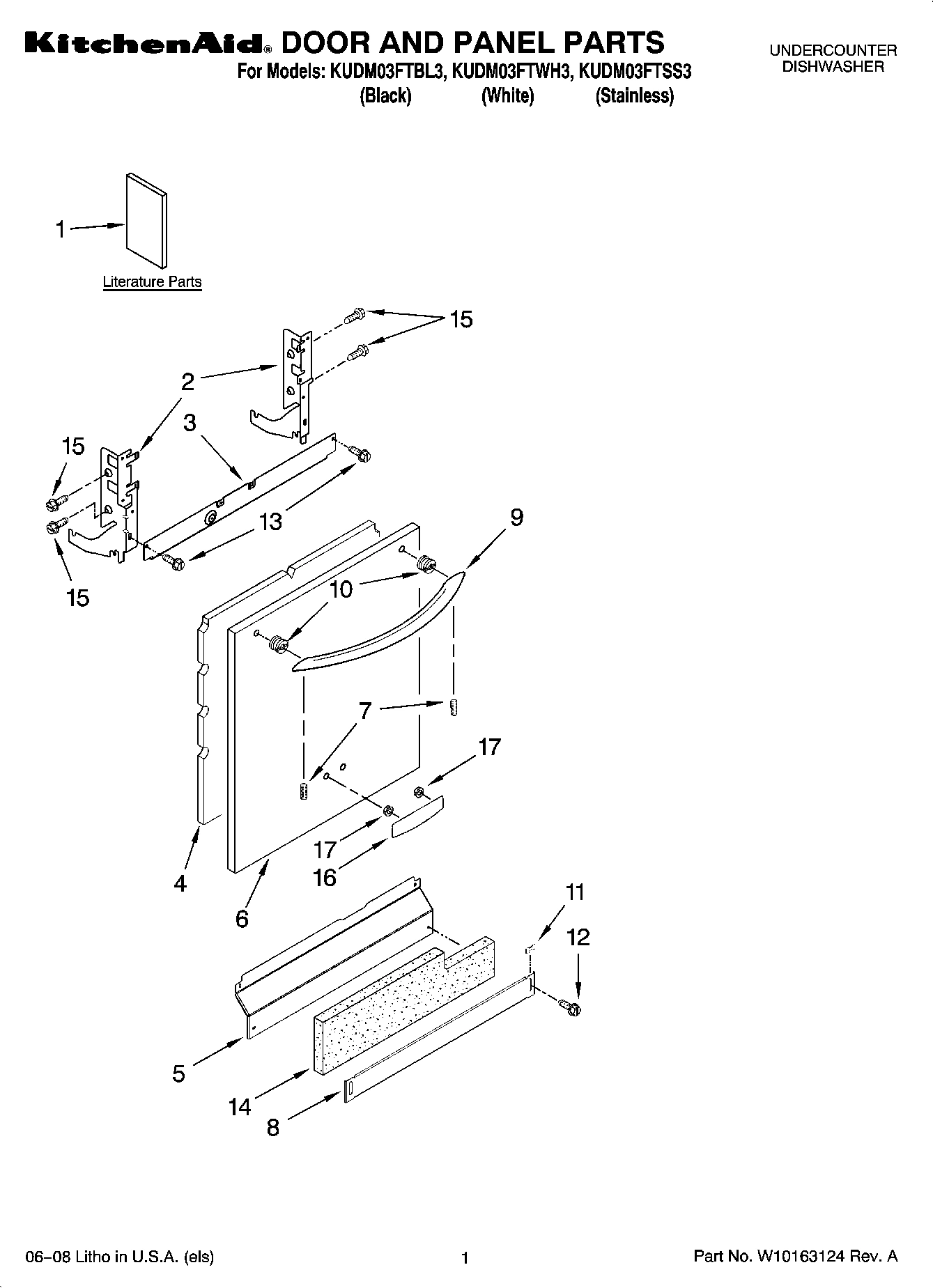 KitchenAid® DOOR AND PANEL PARTS
For Models: KUDM03FTBL3, KUDM03FTWH3, KUDM03FTSS3
(Black) (White) (Stainless)

UNDERCOUNTER
DISHWASHER

1
Literature Parts

15
2
3
15
13
15
9
10
7
17
17
16
4
6
11
12
5
14
8

06–08 Litho in U.S.A. (els)

1

Part No. W10163124 Rev. A