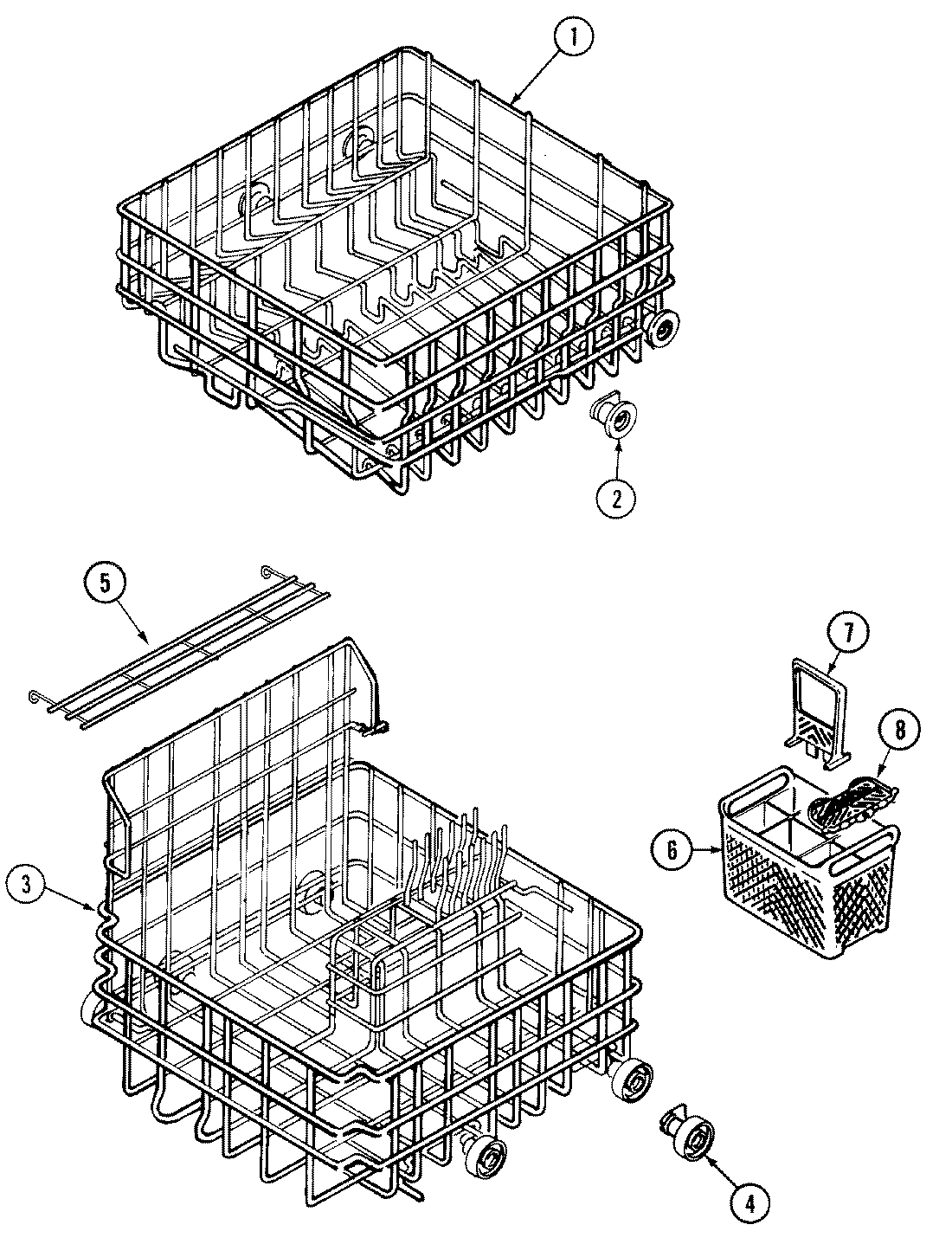 1
2
5
7
8
6
3
4