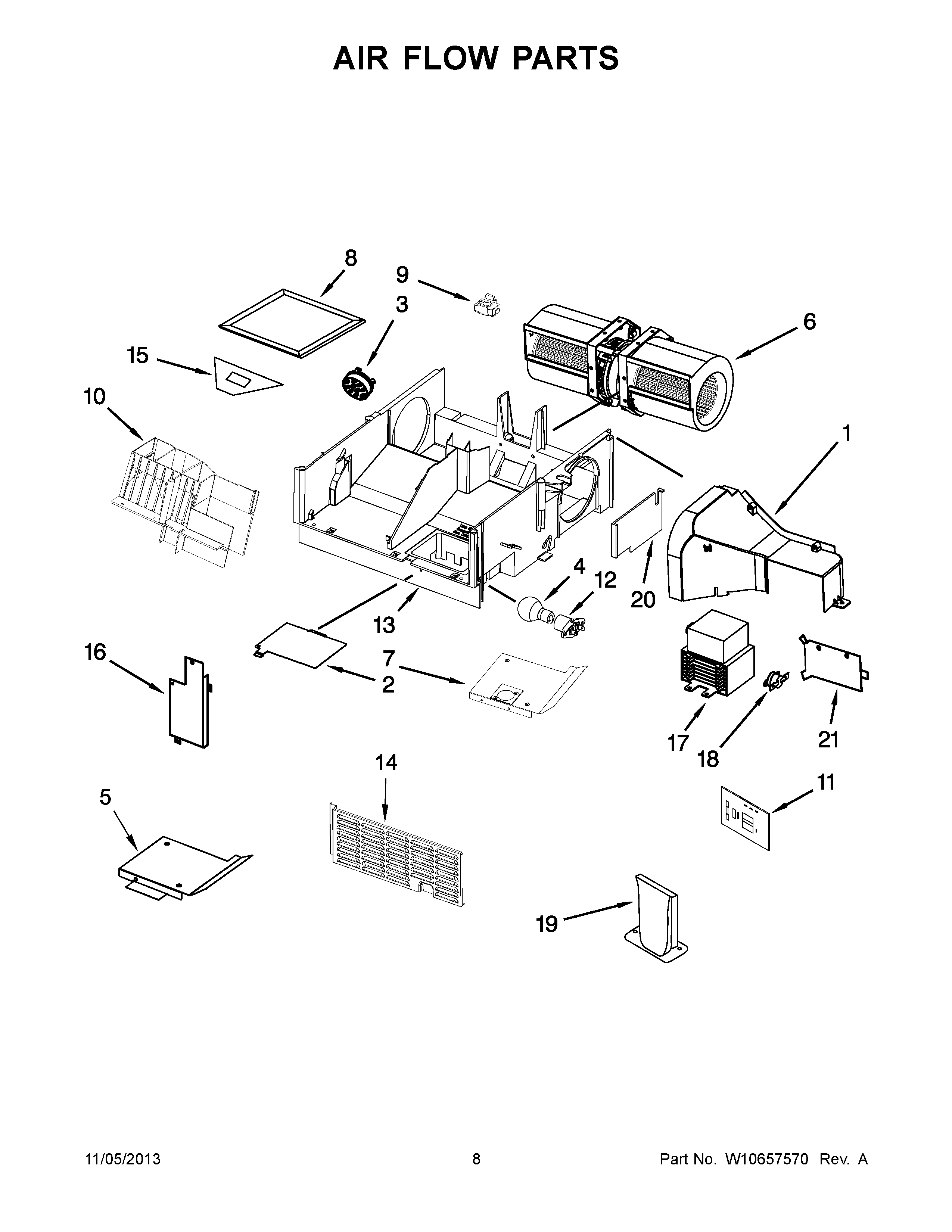 AIR FLOW PARTS

8

9

3

6

15

10

1

4

12

20

13

16

7

2

17

18

21

14

11

5

19

11/05/2013

8

Part No. W10657570 Rev. A