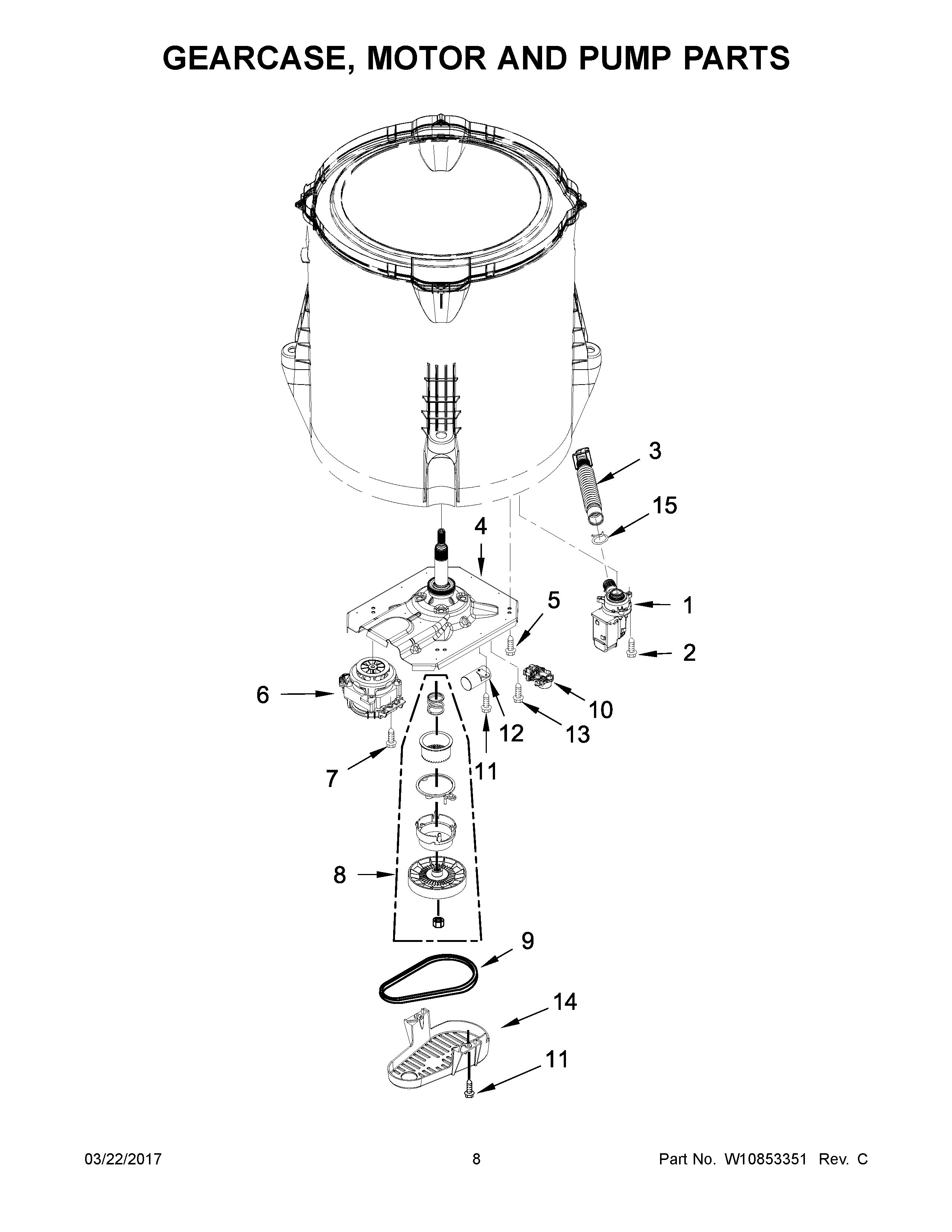 GEARCASE, MOTOR AND PUMP PARTS

3

15

4

5

1

2

6

10

12

13

11

7

8

9

14

11

03/22/2017

8

Part No. W10853351 Rev. C