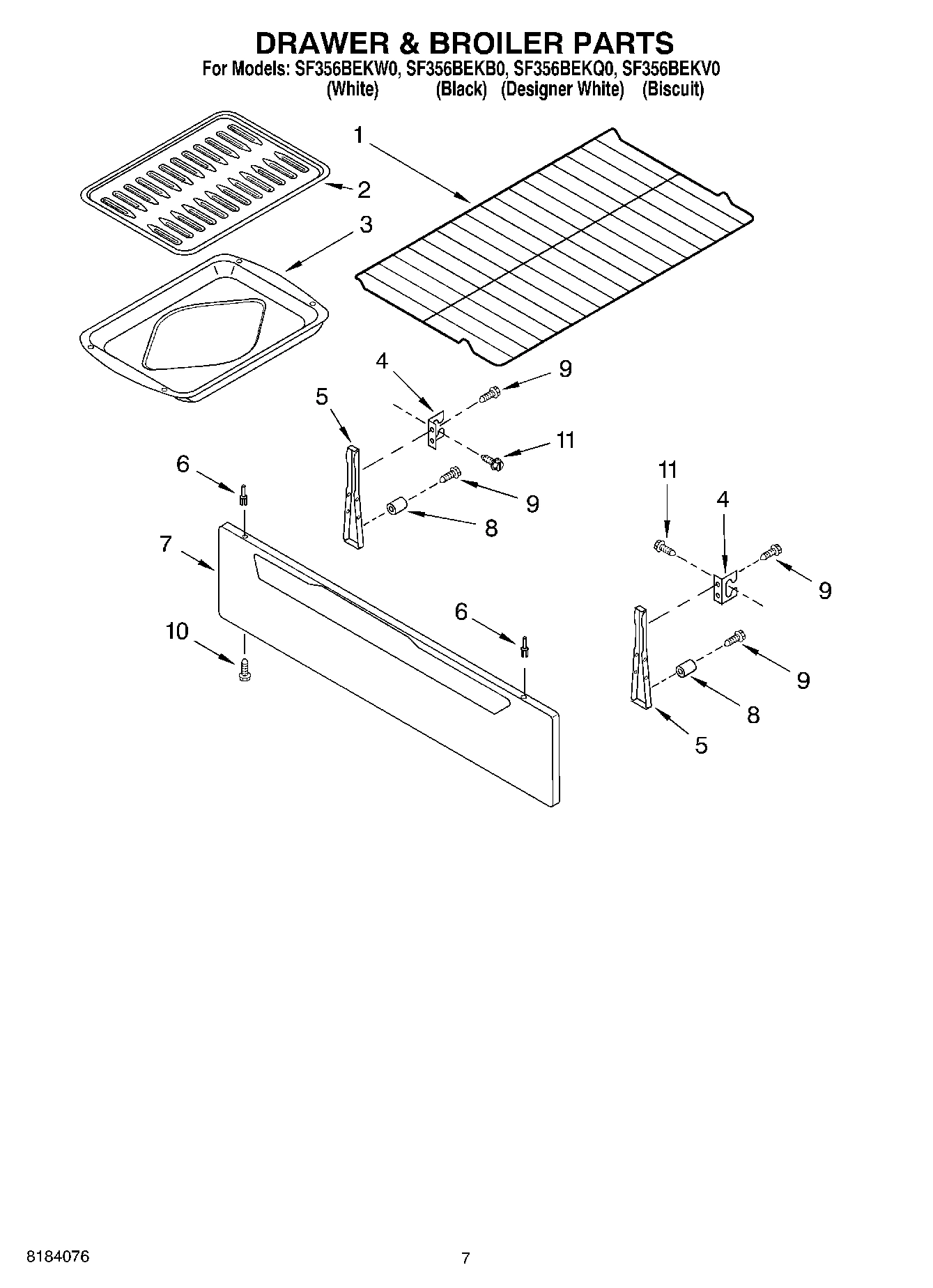 DRAWER & BROILER PARTS

For Models: SF356BEKW0, SF356BEKB0, SF356BEKQ0, SF356BEKV0
(White) (Black) (Designer White) (Biscuit)

1
2
3
4
9
5
11
6
9
8
7
11
4
9
6
10
9
8
5

8184076

7