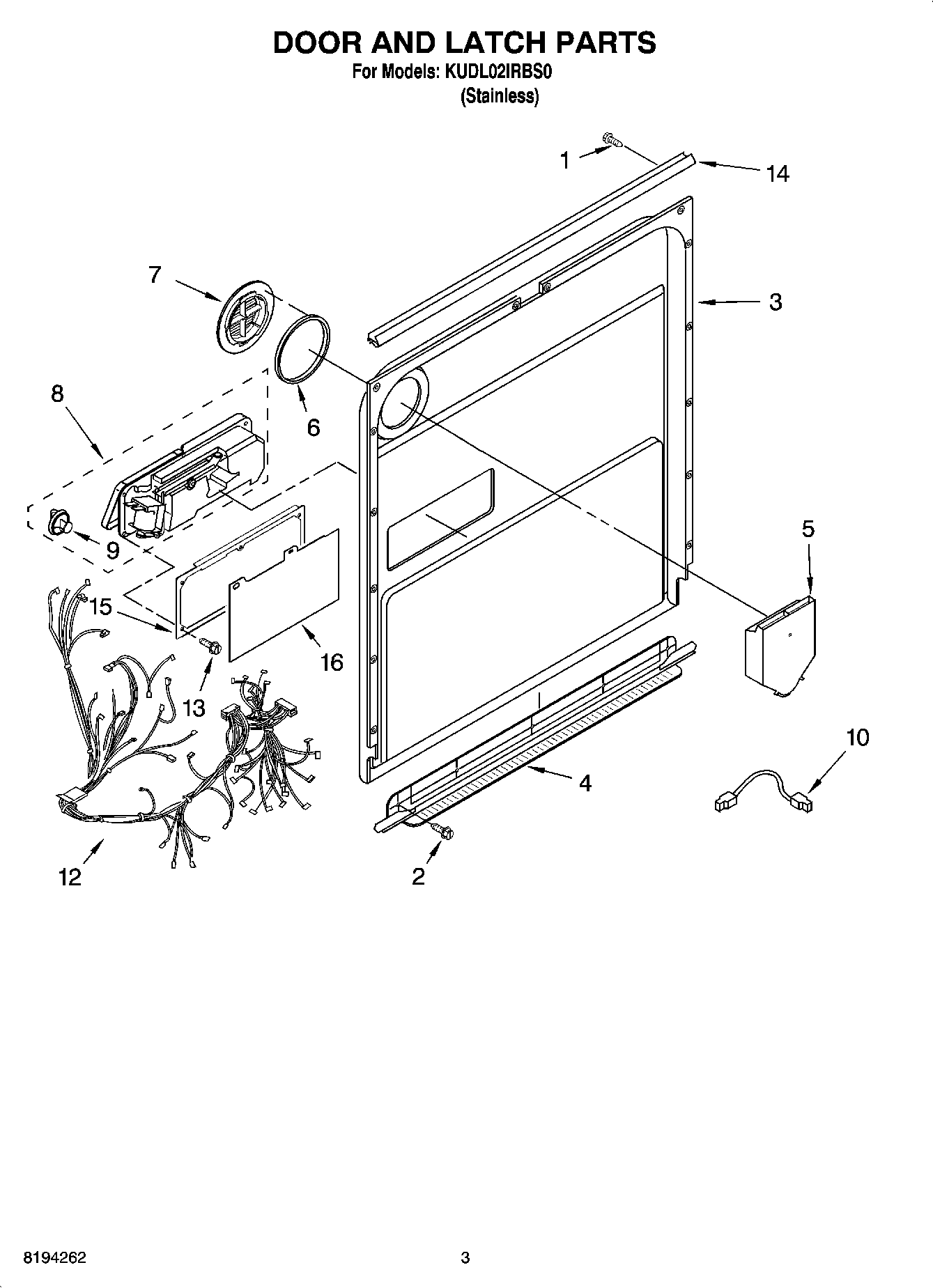 DOOR AND LATCH PARTS
For Models: KUDL02IRBS0
(Stainless)

1
14
7
3
8
6
9
5
15
16
13
10
4
12
2

8194262
3