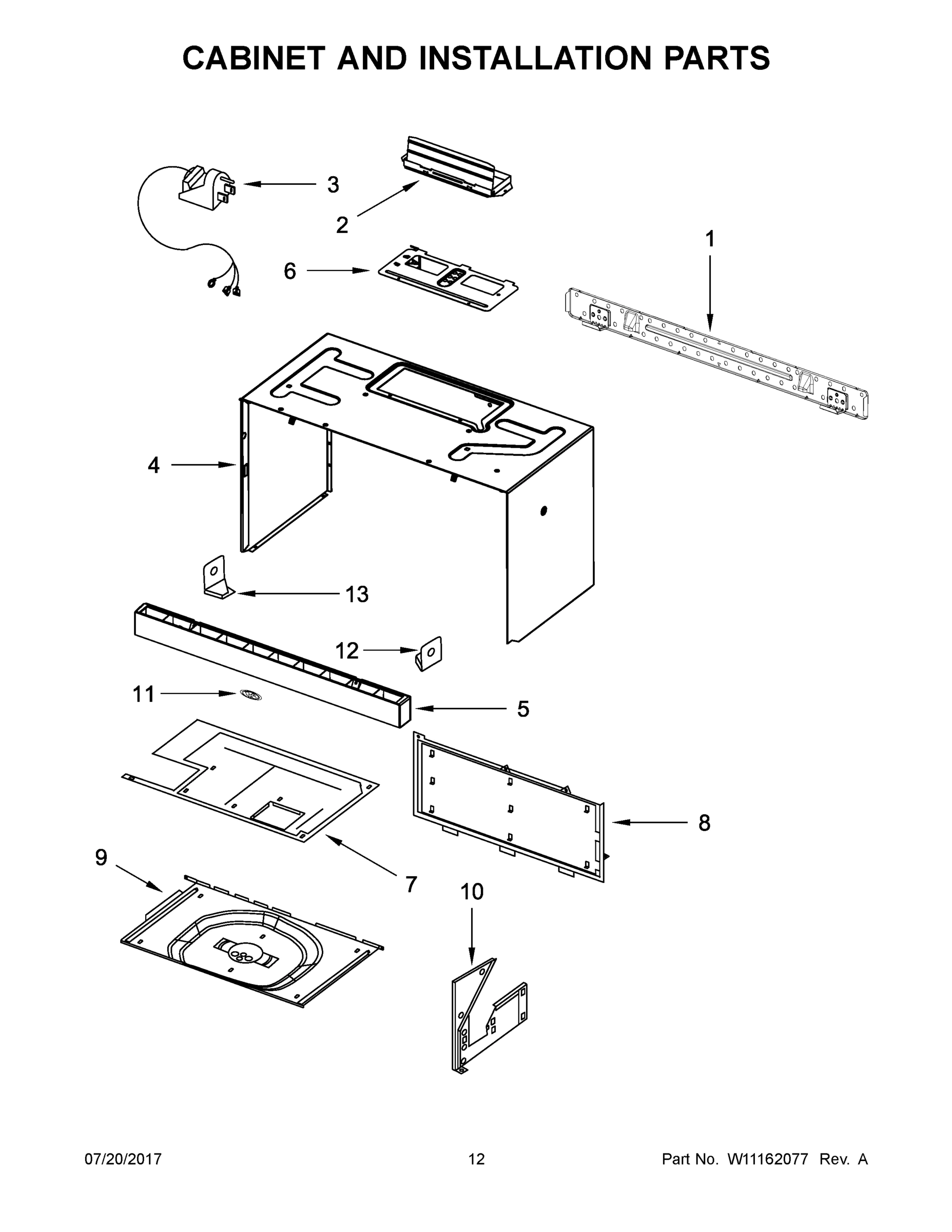 CABINET AND INSTALLATION PARTS

3
2
1
6
4
13
12
11
5
8
9
7
10

07/20/2017
12
Part No. W11162077 Rev. A